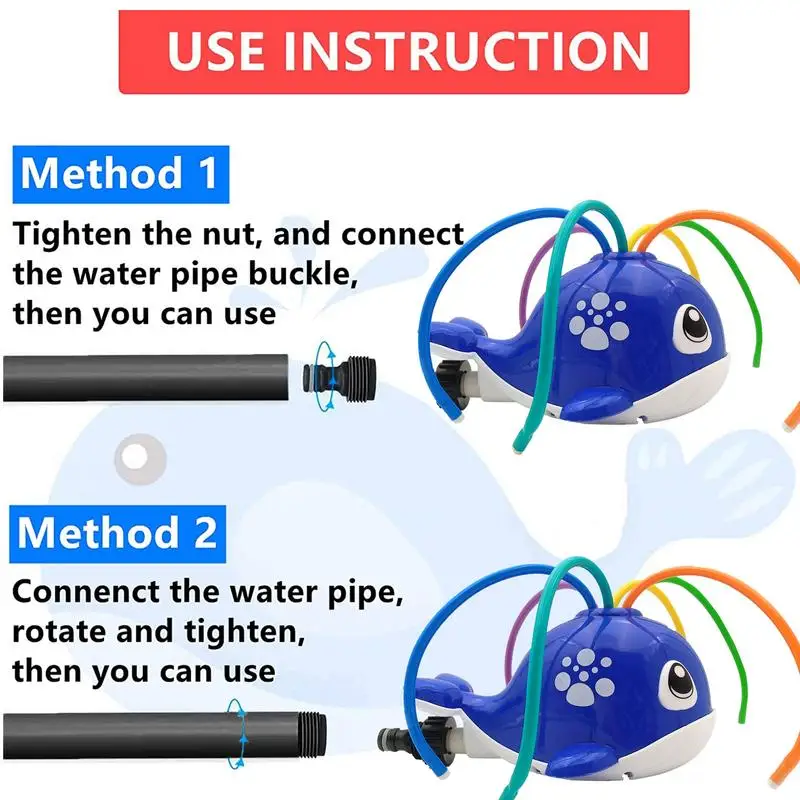 USE INSTRUCTION

Method 1

Tighten the nut, and connect the water pipe buckle, then you can use

Method 2

Connenct the water pipe, rotate and tighten, then you can use