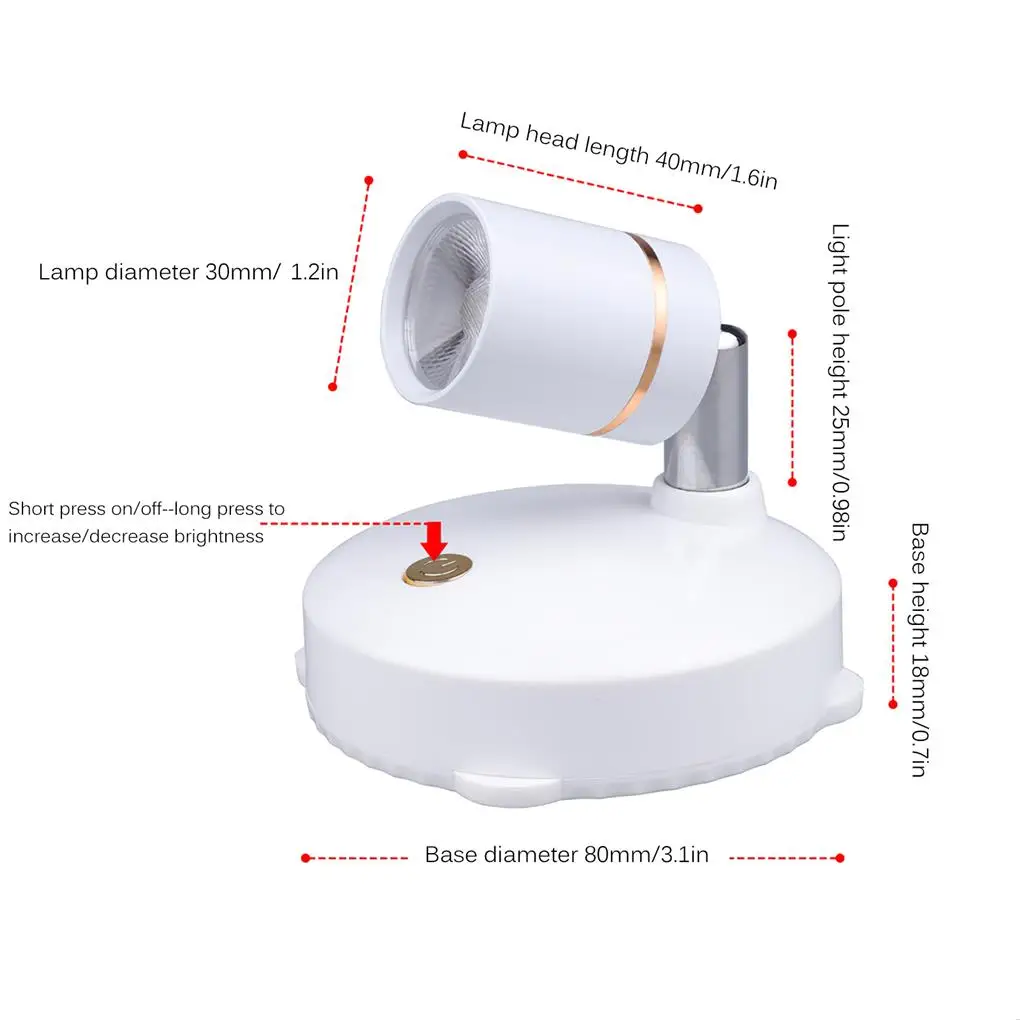 Lamp head length 40mm/1.6in

Lamp diameter 30mm/ 1.2in

Light pole height 25mm/0.98in

Short press on/off--long press to increase/decrease brightness

Base height 18mm/0.7in

Base diameter 80mm/3.1in