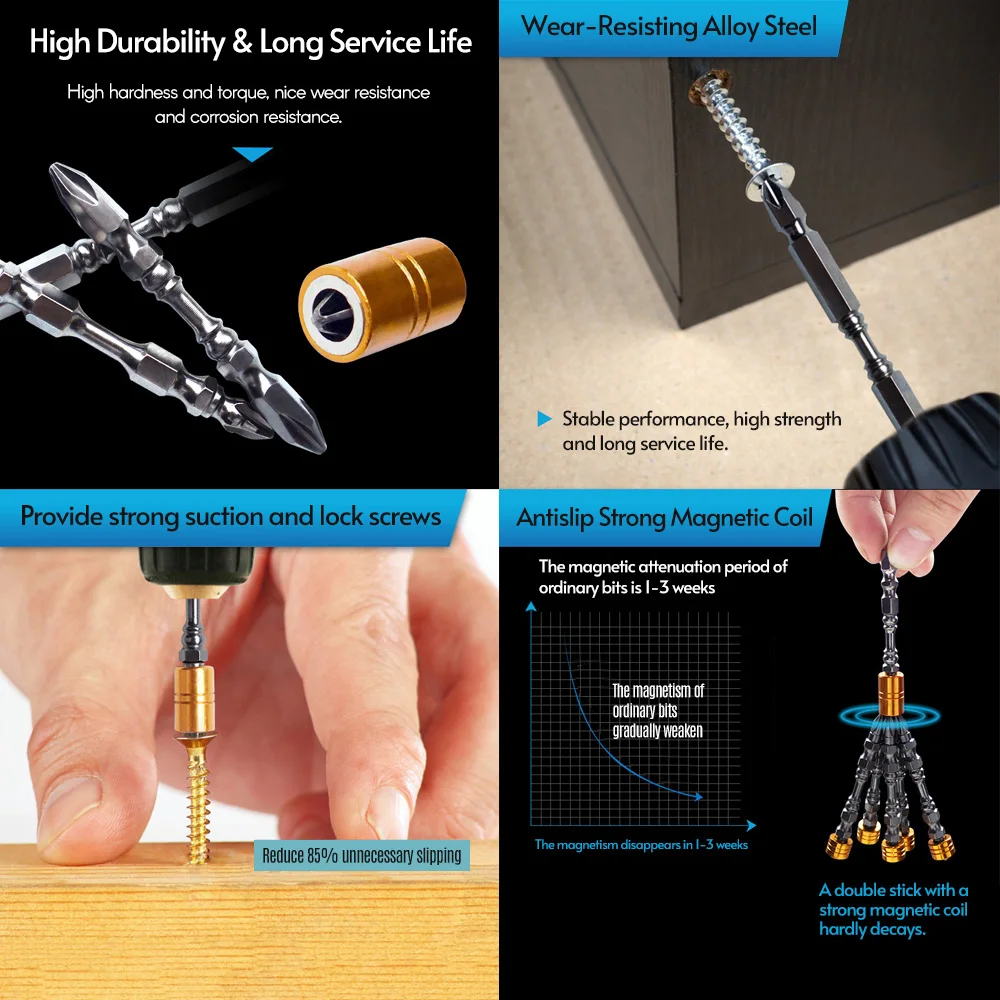 High Durability & Long Service Life

High hardness and torque, nice wear resistance and corrosion resistance.

Wear-Resisting Alloy Steel

Stable performance, high strength and long service life.

Provide strong suction and lock screws

Reduce 85% unnecessary slipping

Antislip Strong Magnetic Coil

The magnetic attenuation period of ordinary bits is 1-3 weeks

The magnetism of ordinary bits gradually weaken

The magnetism disappears in 1-3 weeks

A double stick with a strong magnetic coil hardly decays.