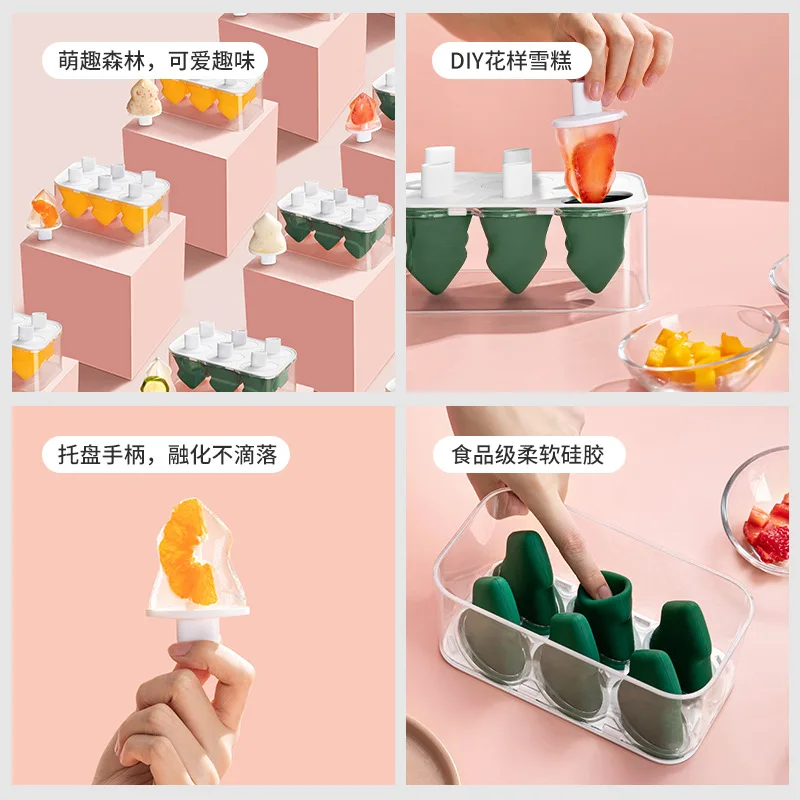 萌趣森林，可爱趣味

DIY花样雪糕

托盘手柄，融化不滴落

食品级柔软硅胶