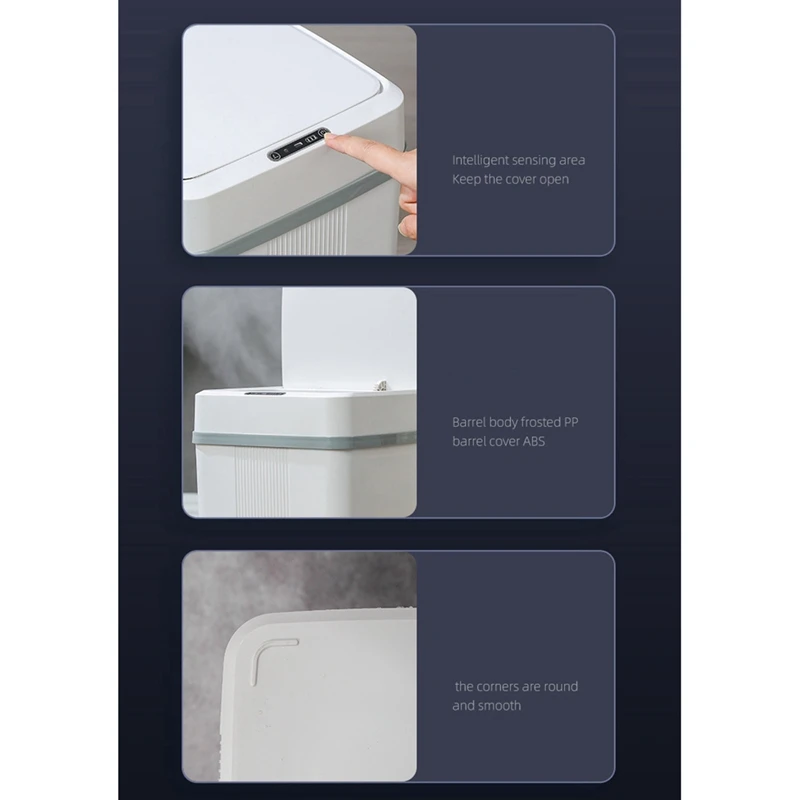 Intelligent sensing area
Keep the cover open

Barrel body frosted PP
barrel cover ABS

the corners are round
and smooth