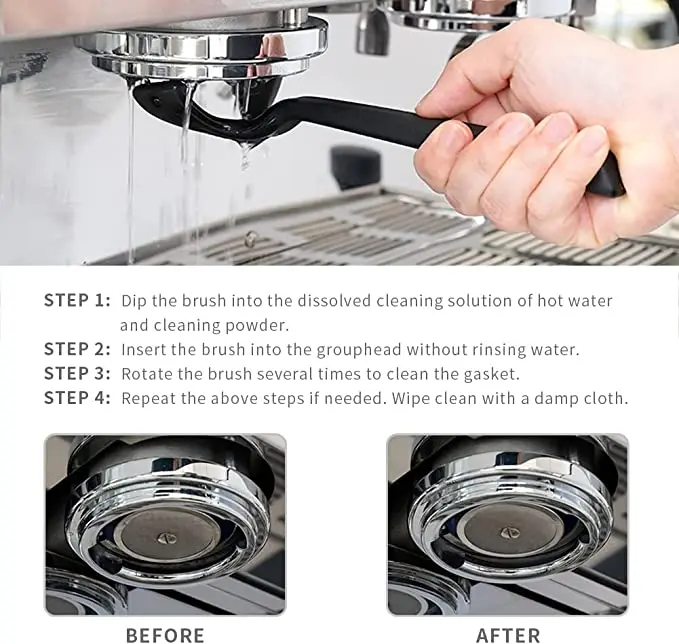 STEP 1: Dip the brush into the dissolved cleaning solution of hot water and cleaning powder.
STEP 2: Insert the brush into the grouphead without rinsing water.
STEP 3: Rotate the brush several times to clean the gasket.
STEP 4: Repeat the above steps if needed. Wipe clean with a damp cloth.

BEFORE

AFTER