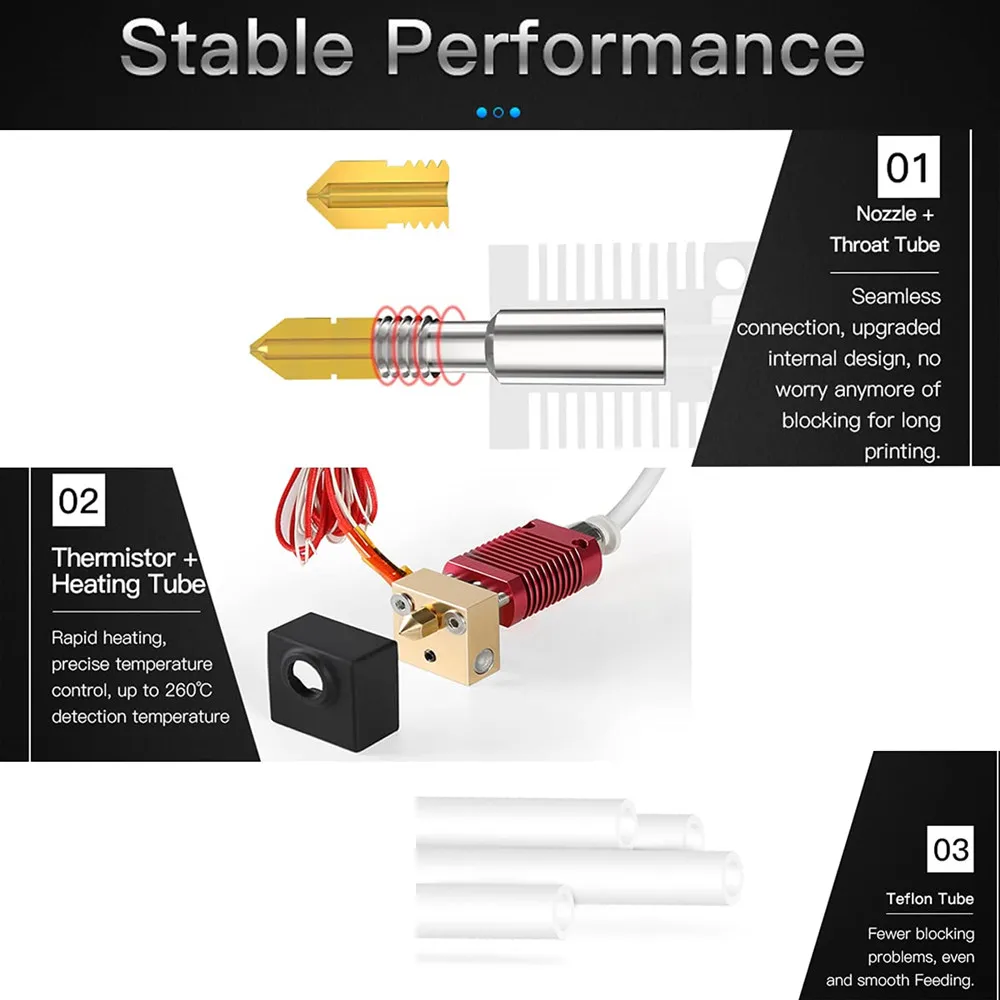 Stable Performance

01

Nozzle + Throat Tube

Seamless connection, upgraded internal design, no worry anymore of blocking for long printing.

02

Thermistor + Heating Tube

Rapid heating, precise temperature control, up to 260℃ detection temperature

03

Teflon Tube

Fewer blocking problems, even and smooth Feeding.