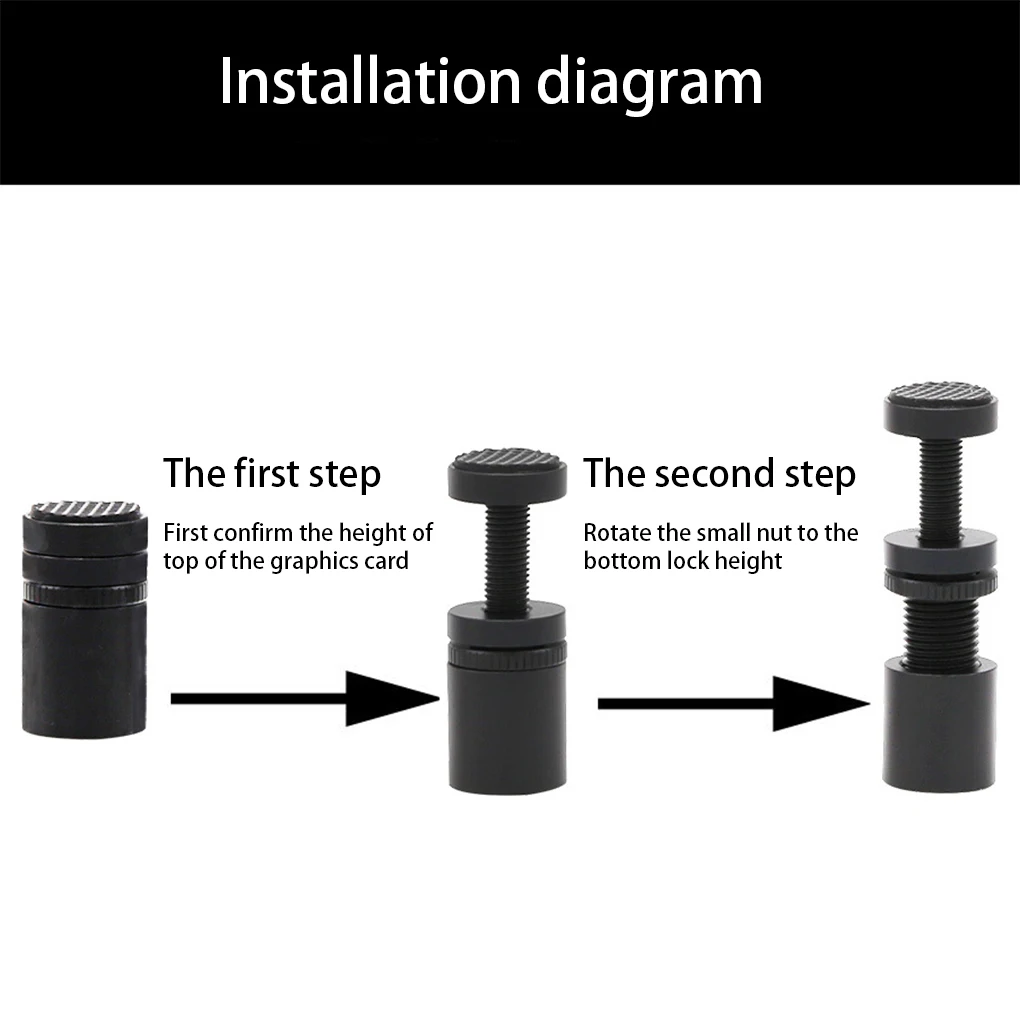 Installation diagram

The first step

First confirm the height of top of the graphics card

The second step

Rotate the small nut to the bottom lock height