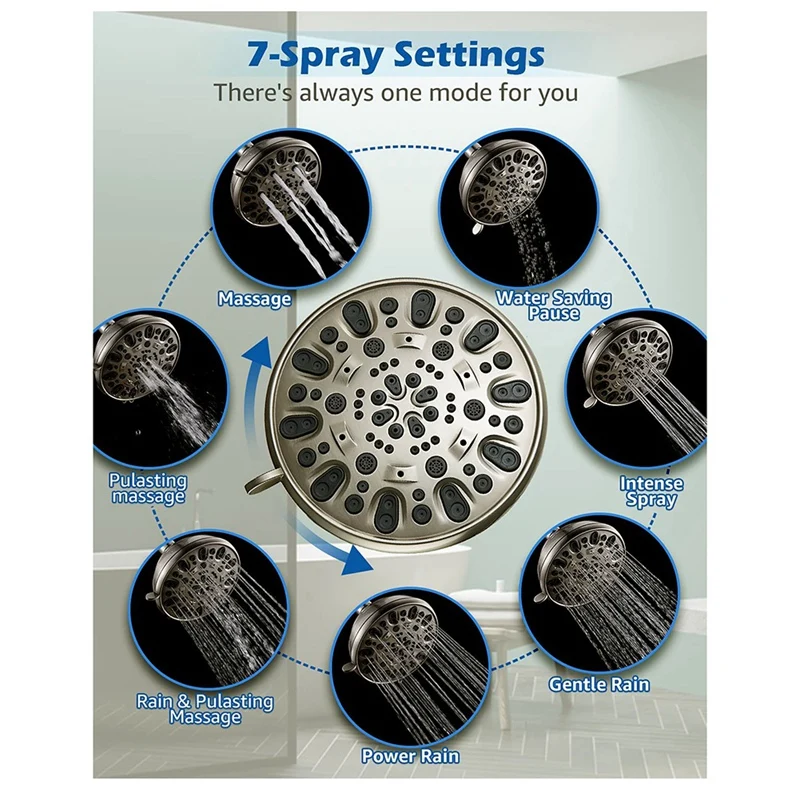 7-Spray Settings

There's always one mode for you

Massage

Water Saving Pause

Pulasting massage

Intense Spray

Rain & Pulasting Massage

Gentle Rain

Power Rain