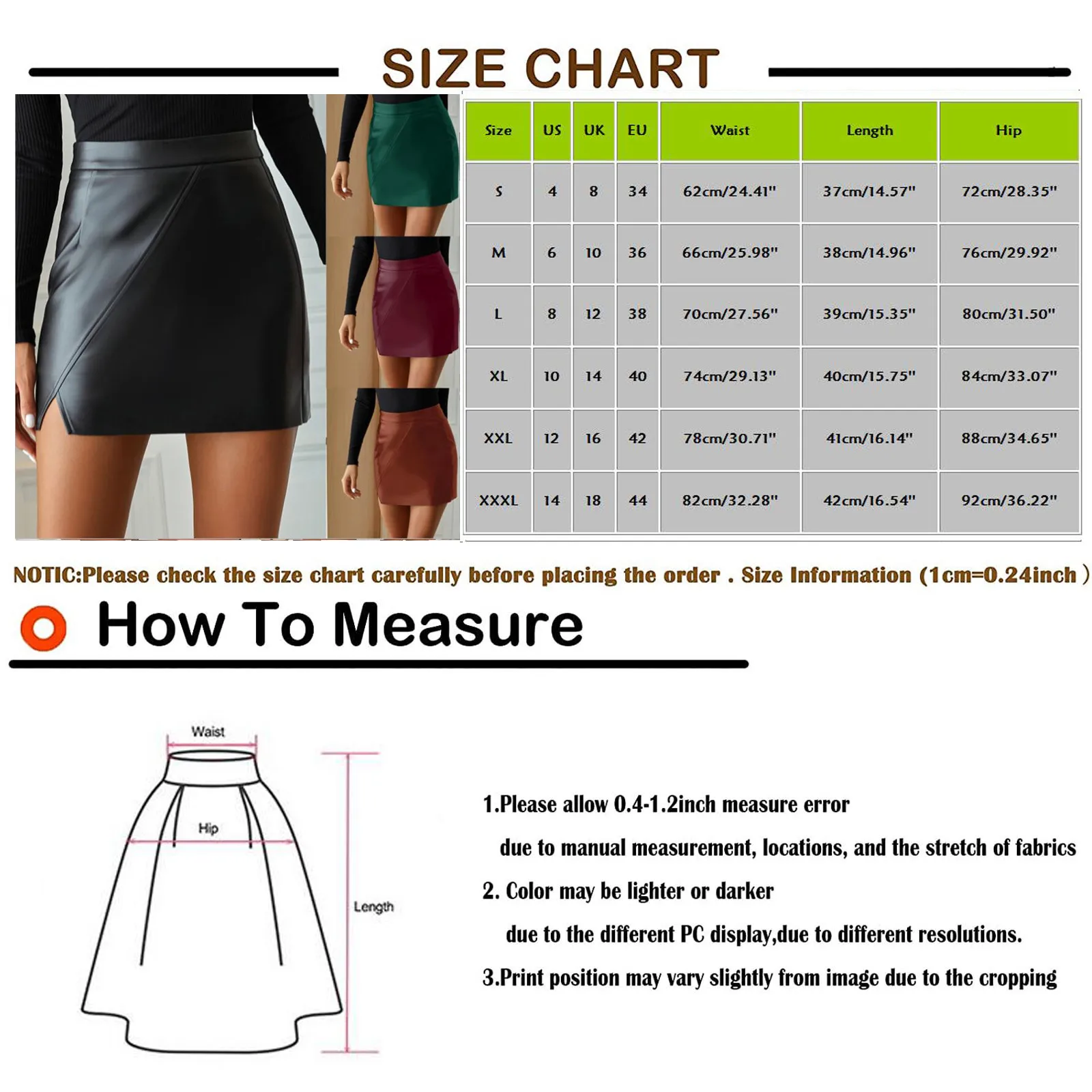 SIZE CHART

| Size | US | UK | EU | Waist | Length | Hip |
|---|---|---|---|---|---|---|
| S | 4 | 8 | 34 | 62cm/24.41" | 37cm/14.57" | 72cm/28.35" |
| M | 6 | 10 | 36 | 66cm/25.98" | 38cm/14.96" | 76cm/29.92" |
| L | 8 | 12 | 38 | 70cm/27.56" | 39cm/15.35" | 80cm/31.50" |
| XL | 10 | 14 | 40 | 74cm/29.13" | 40cm/15.75" | 84cm/33.07" |
| XXL | 12 | 16 | 42 | 78cm/30.71" | 41cm/16.14" | 88cm/34.65" |
| XXXL | 14 | 18 | 44 | 82cm/32.28" | 42cm/16.54" | 92cm/36.22" |

NOTIC:Please check the size chart carefully before placing the order . Size Information (1cm=0.24inch )

How To Measure

Waist
Hip
Length

1.Please allow 0.4-1.2inch measure error
due to manual measurement, locations, and the stretch of fabrics
2. Color may be lighter or darker
due to the different PC display,due to different resolutions.
3.Print position may vary slightly from image due to the cropping