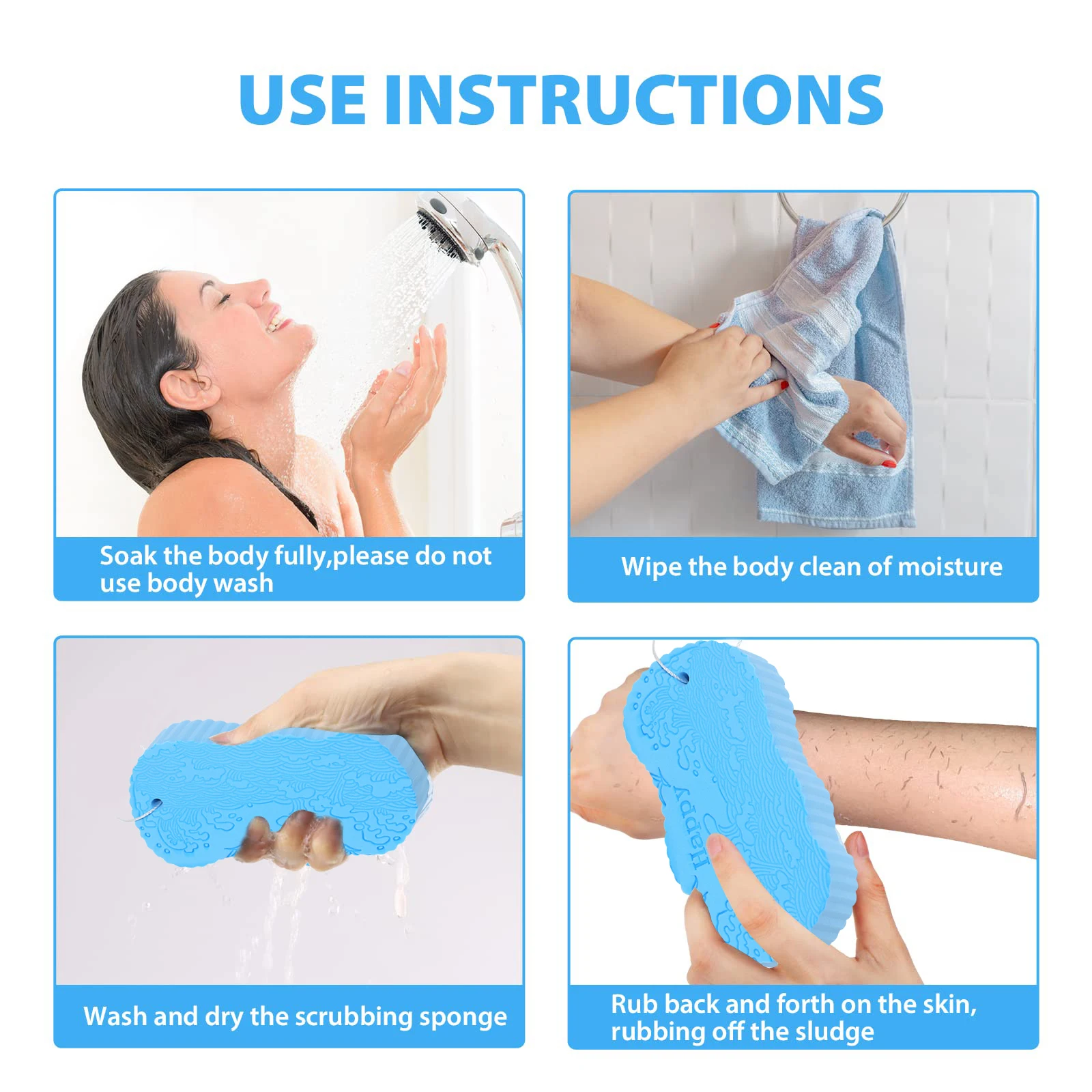 USE INSTRUCTIONS

Soak the body fully,please do not use body wash

Wipe the body clean of moisture

Wash and dry the scrubbing sponge

Happy

Rub back and forth on the skin, rubbing off the sludge