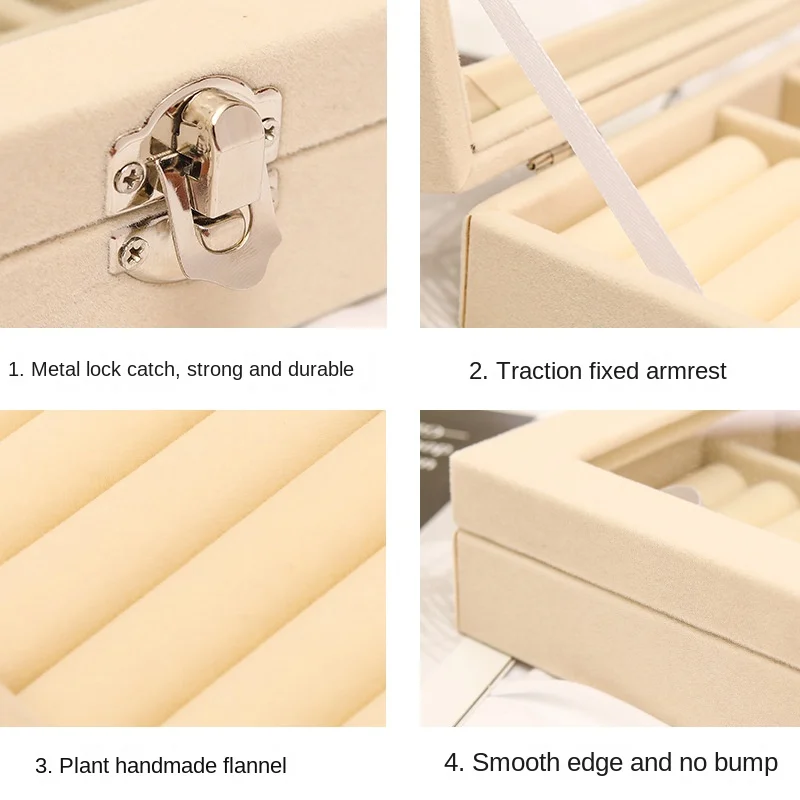 1. Metal lock catch, strong and durable

2. Traction fixed armrest

3. Plant handmade flannel

4. Smooth edge and no bump