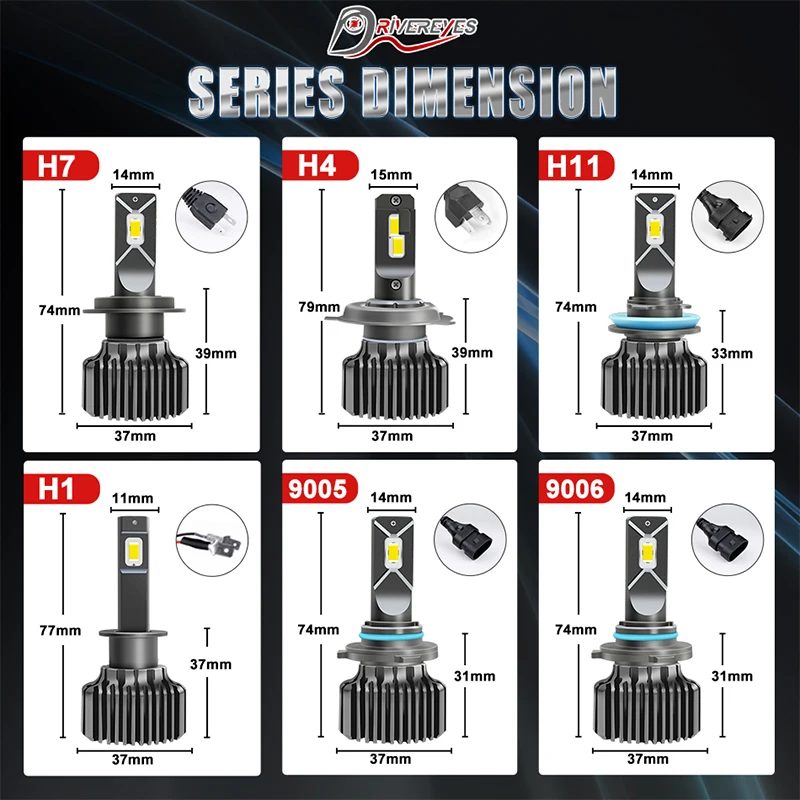 DRIVEREYES

SERIES DIMENSION

H7
14mm
74mm
39mm
37mm

H4
15mm
79mm
39mm
37mm

H11
14mm
74mm
33mm
37mm

H1
11mm
77mm
37mm
37mm

9005
14mm
74mm
31mm
37mm

9006
14mm
74mm
31mm
37mm