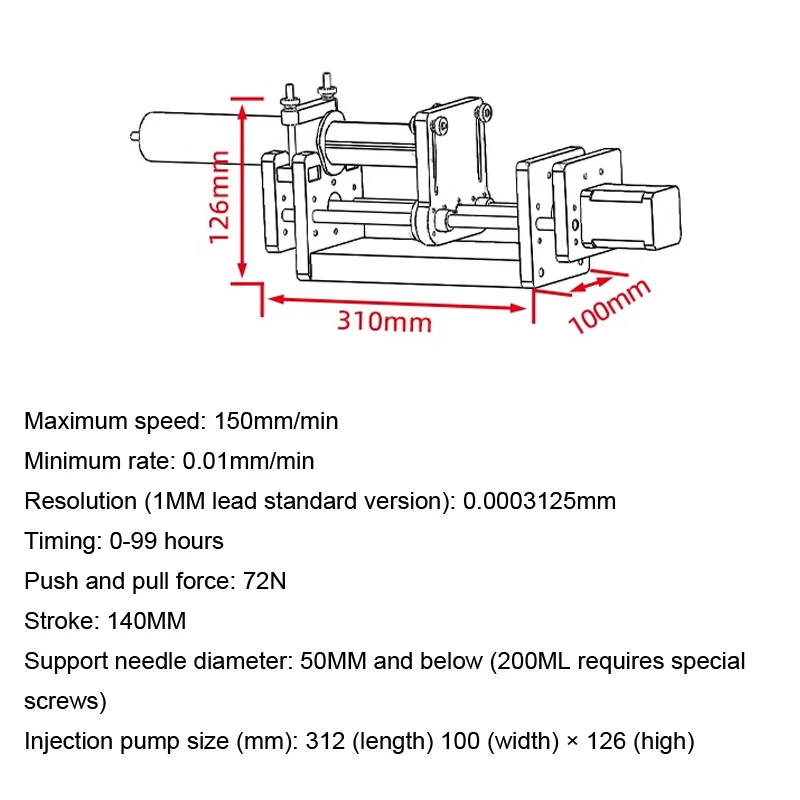 126mm

310mm

100mm

Maximum speed: 150mm/min

Minimum rate: 0.01mm/min

Resolution (1MM lead standard version): 0.0003125mm

Timing: 0-99 hours

Push and pull force: 72N

Stroke: 140MM

Support needle diameter: 50MM and below (200ML requires special screws)

Injection pump size (mm): 312 (length) 100 (width) × 126 (high)