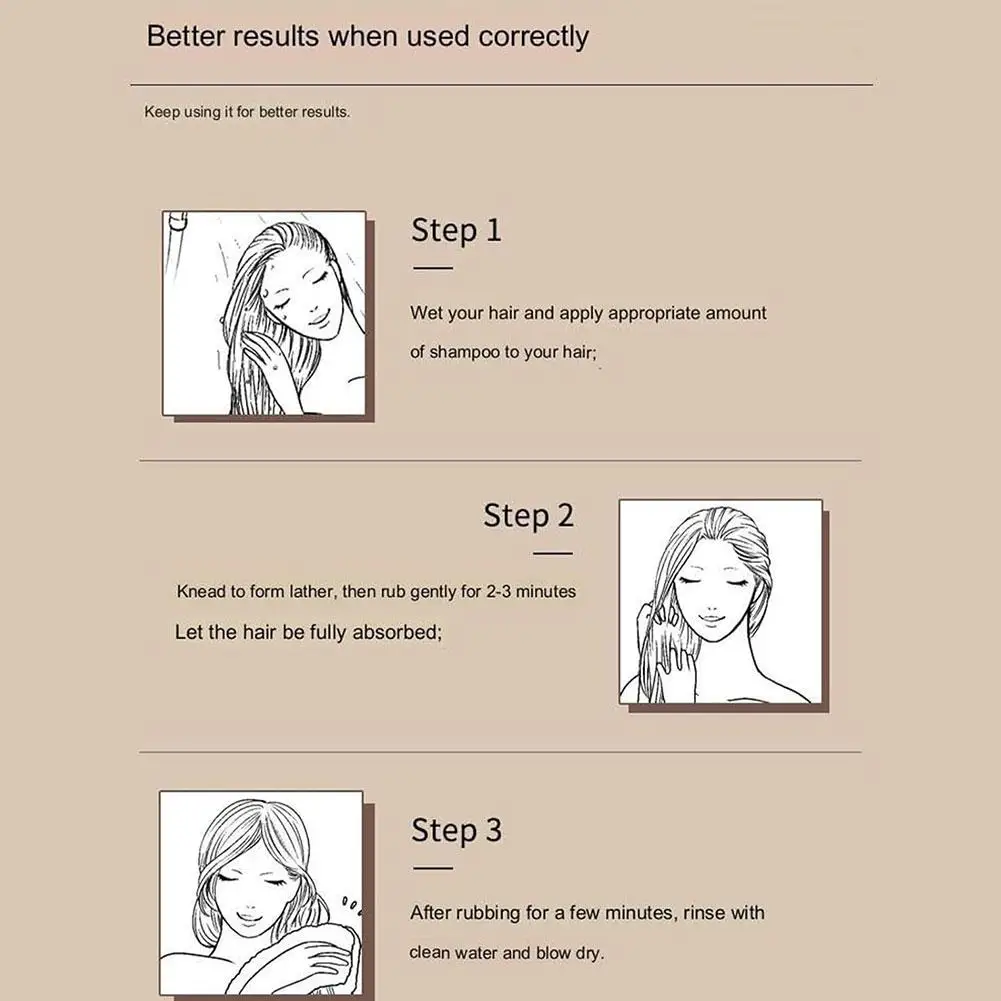 Better results when used correctly

Keep using it for better results.

Step 1

Wet your hair and apply appropriate amount of shampoo to your hair;

Step 2

Knead to form lather, then rub gently for 2-3 minutes

Let the hair be fully absorbed;

Step 3

After rubbing for a few minutes, rinse with clean water and blow dry.