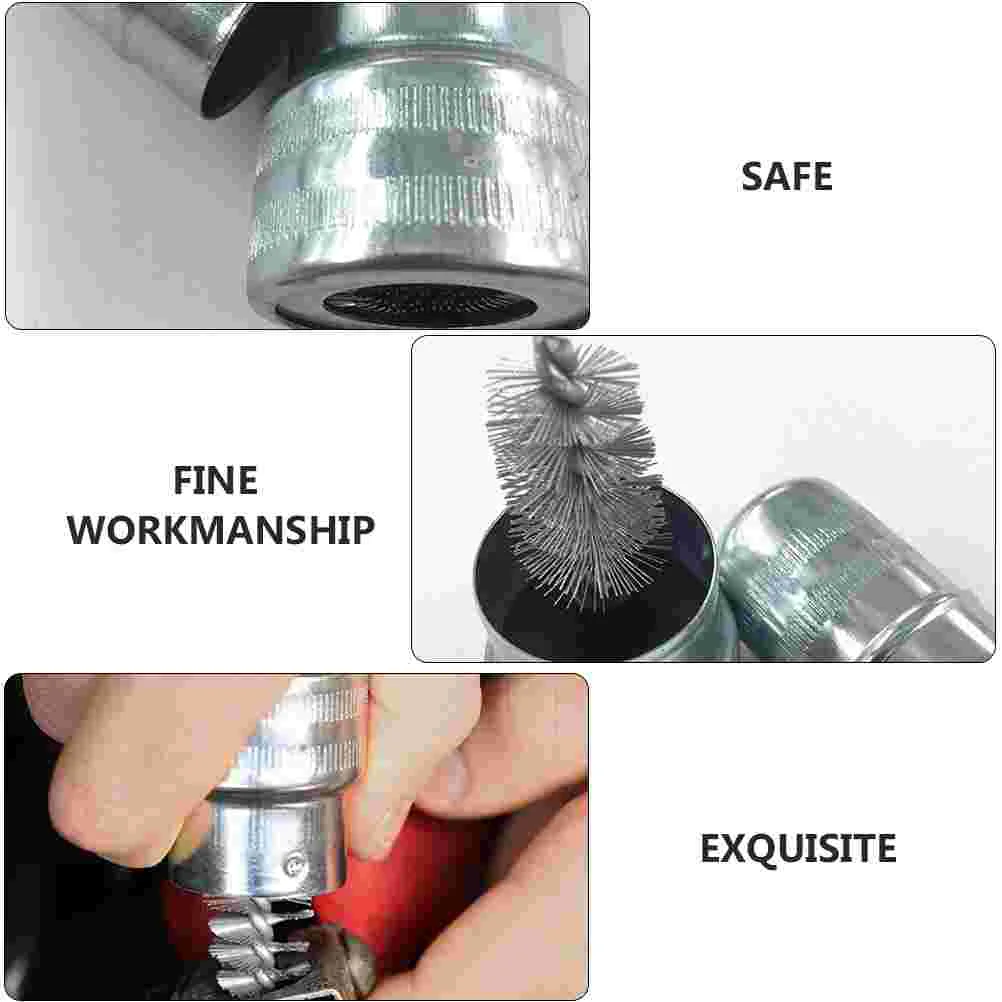 SAFE

FINE WORKMANSHIP

EXQUISITE