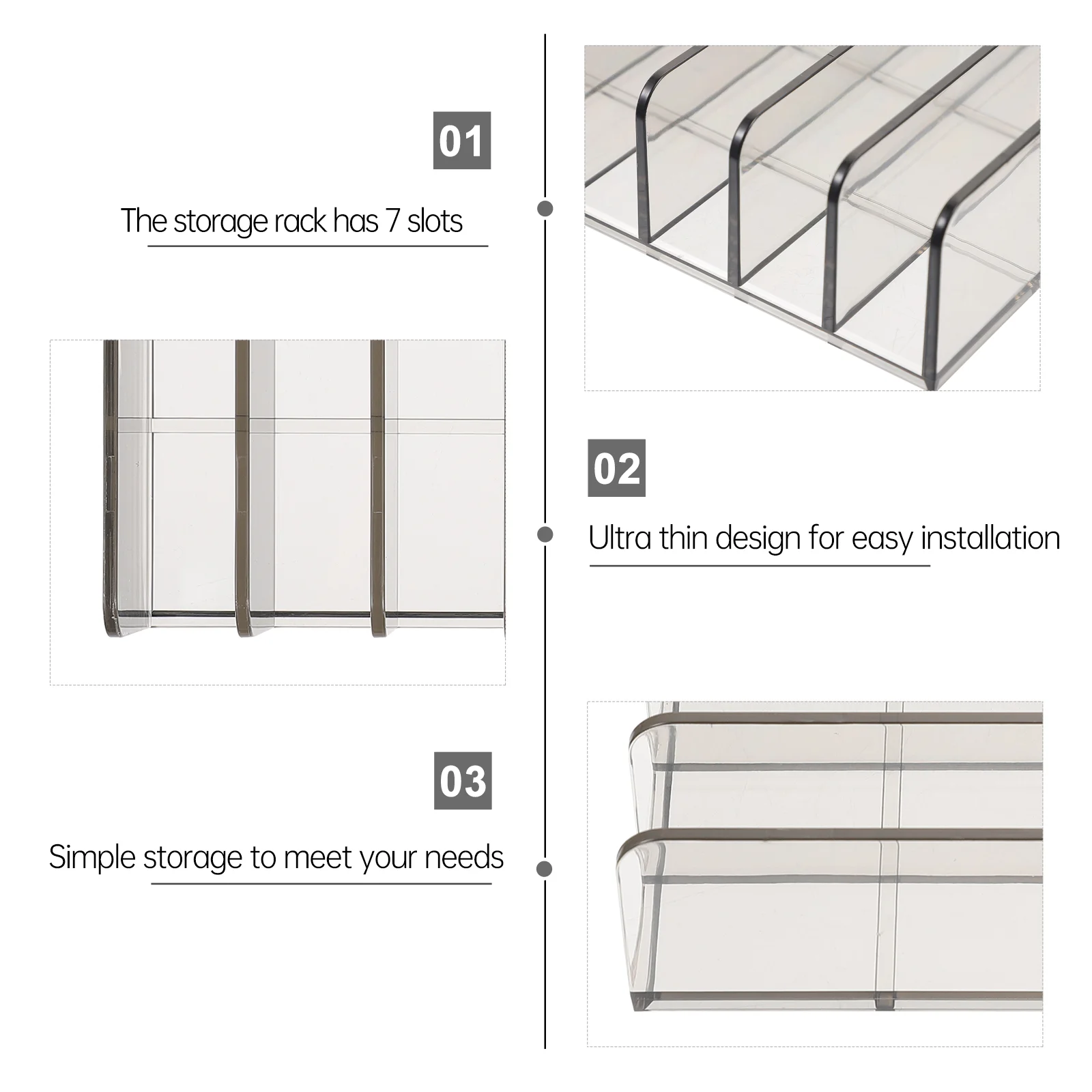 01

The storage rack has 7 slots

02

Ultra thin design for easy installation

03

Simple storage to meet your needs