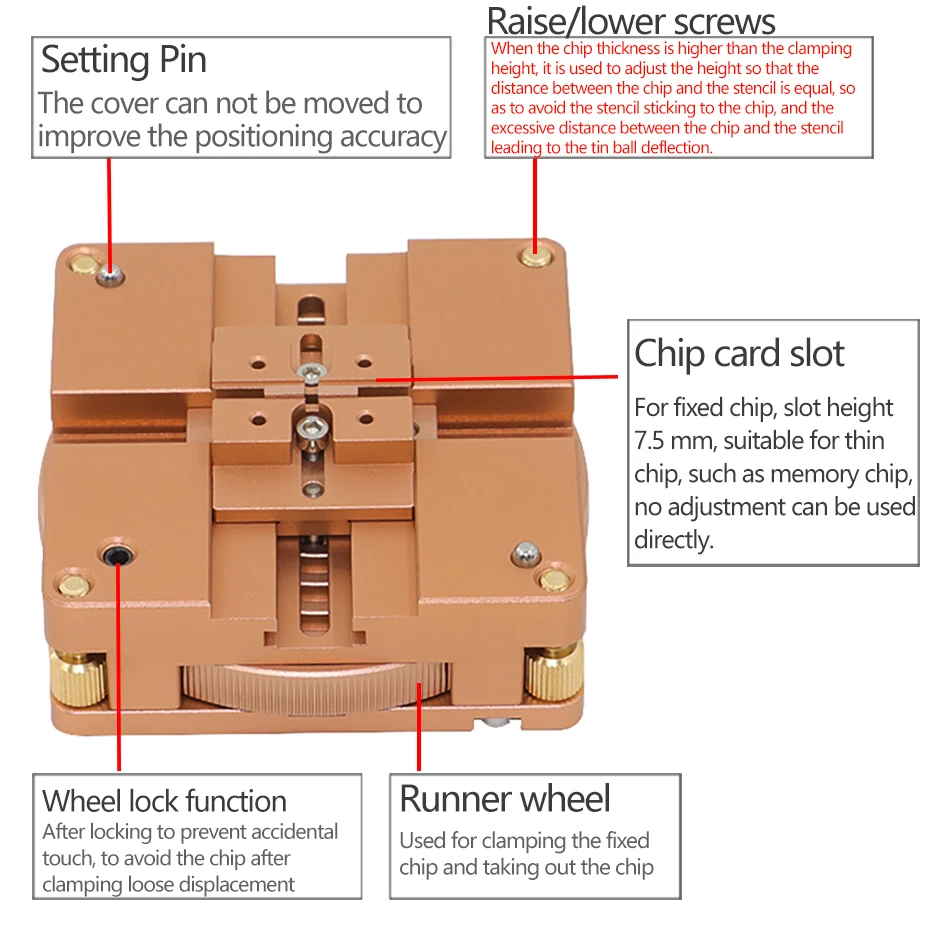 Setting Pin
The cover can not be moved to improve the positioning accuracy

Raise/lower screws
When the chip thickness is higher than the clamping height, it is used to adjust the height so that the distance between the chip and the stencil is equal, so as to avoid the stencil sticking to the chip, and the excessive distance between the chip and the stencil leading to the tin ball deflection.

Chip card slot
For fixed chip, slot height 7.5 mm, suitable for thin chip, such as memory chip, no adjustment can be used directly.

Wheel lock function
After locking to prevent accidental touch, to avoid the chip after clamping loose displacement

Runner wheel
Used for clamping the fixed chip and taking out the chip