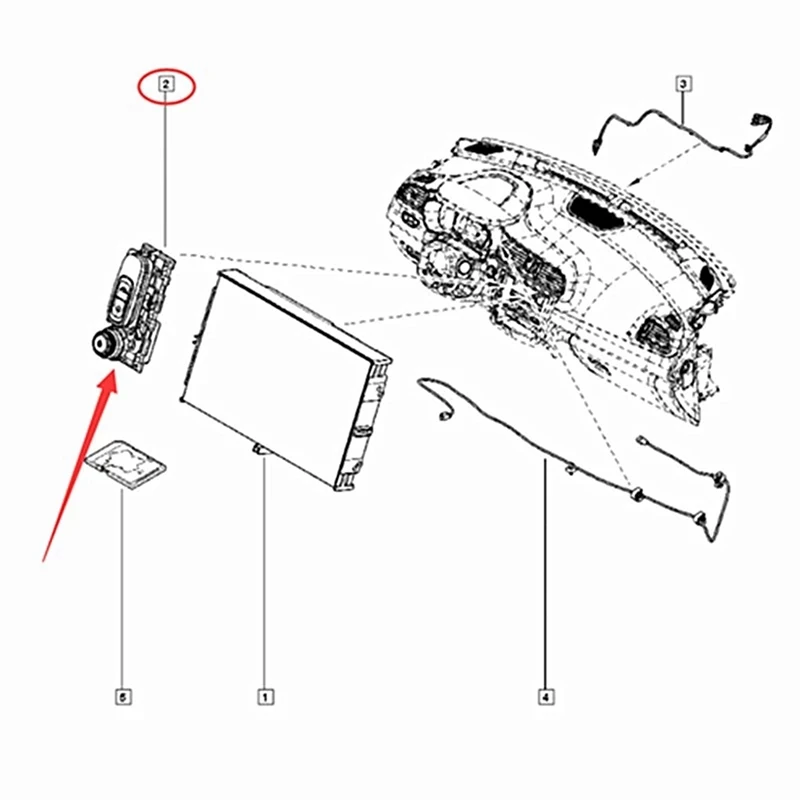 2
3
5
1
4