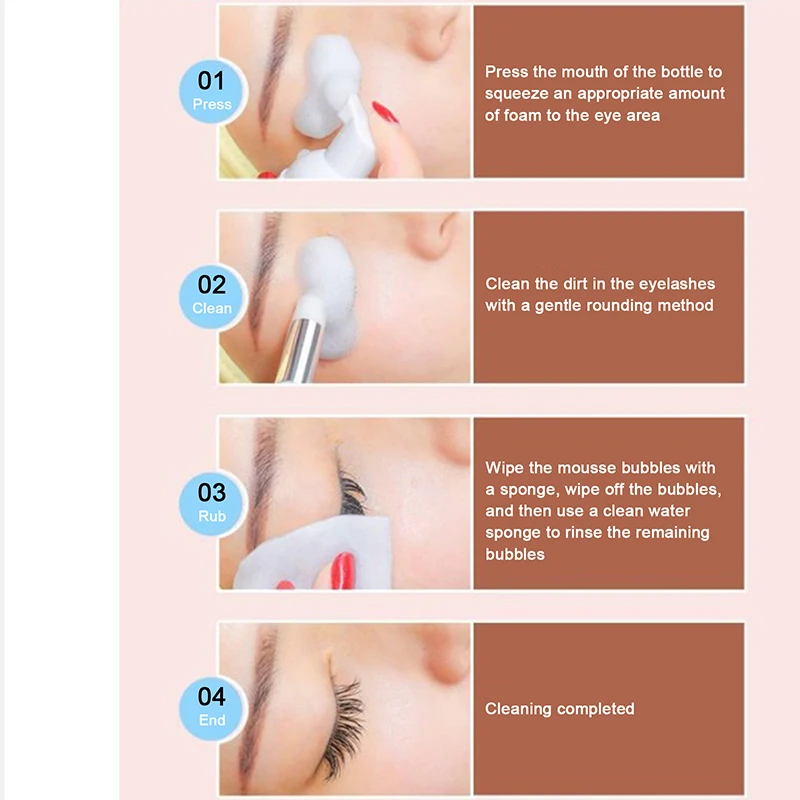 01
Press

Press the mouth of the bottle to squeeze an appropriate amount of foam to the eye area

02
Clean

Clean the dirt in the eyelashes with a gentle rounding method

03
Rub

Wipe the mousse bubbles with a sponge, wipe off the bubbles, and then use a clean water sponge to rinse the remaining bubbles

04
End

Cleaning completed