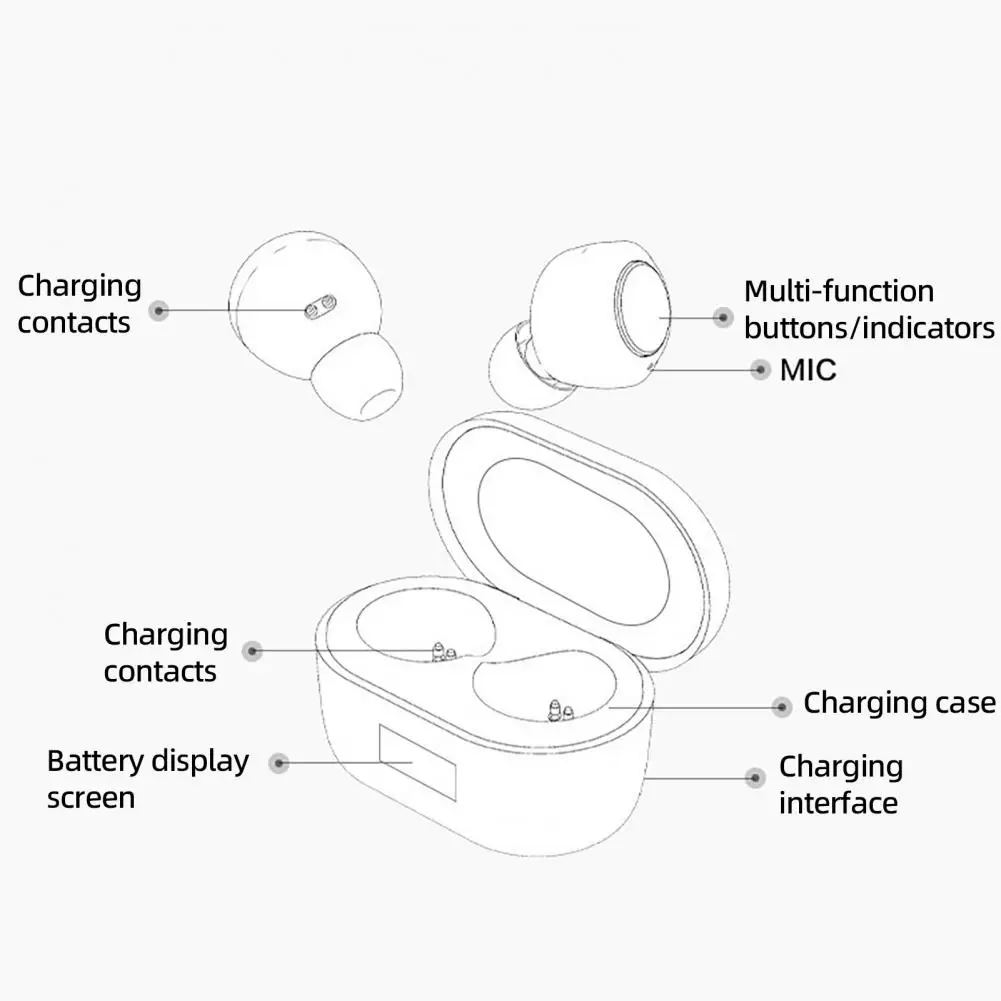 Charging contacts

Multi-function buttons/indicators

MIC

Charging contacts

Charging case

Battery display screen

Charging interface