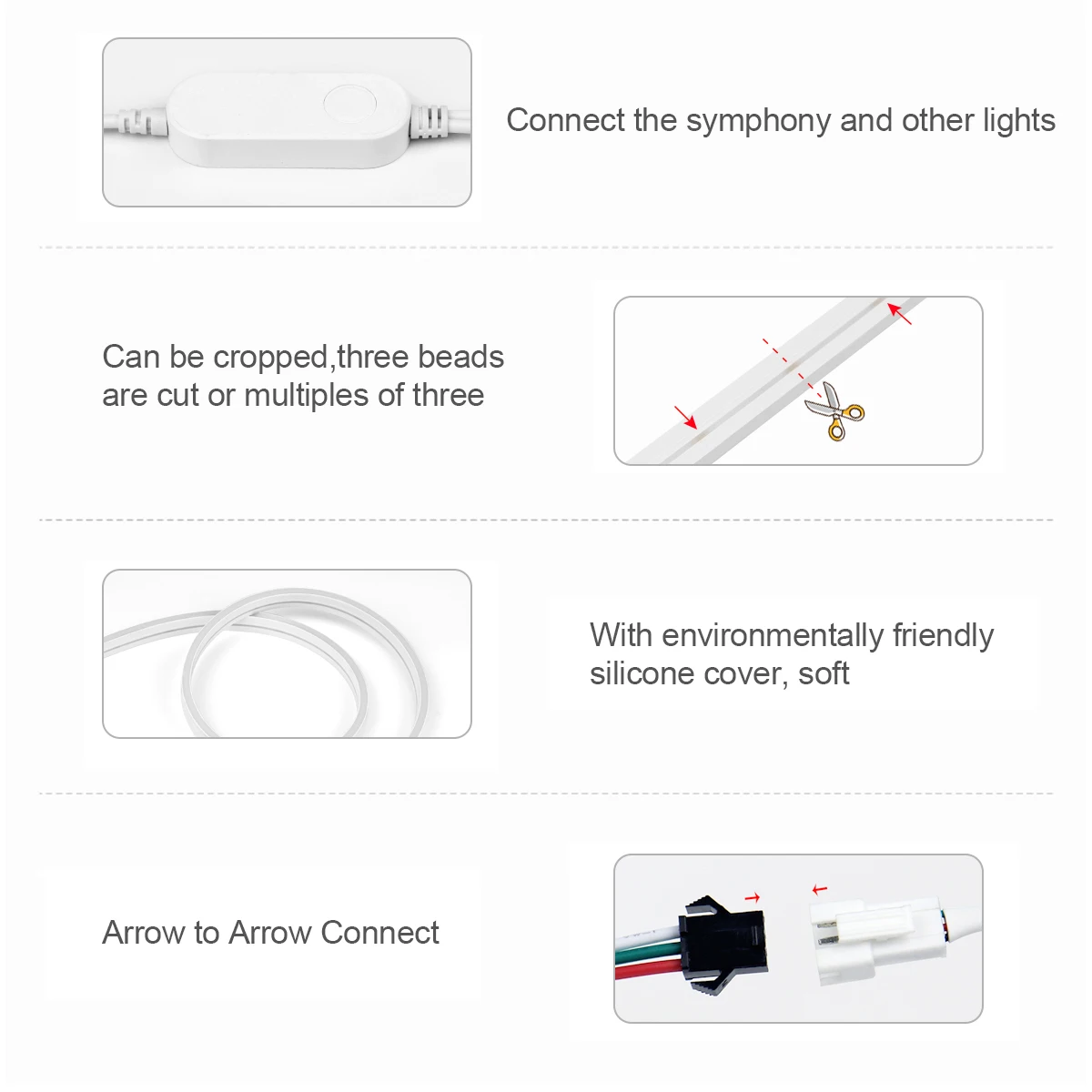 Connect the symphony and other lights

Can be cropped,three beads are cut or multiples of three

With environmentally friendly silicone cover, soft

Arrow to Arrow Connect