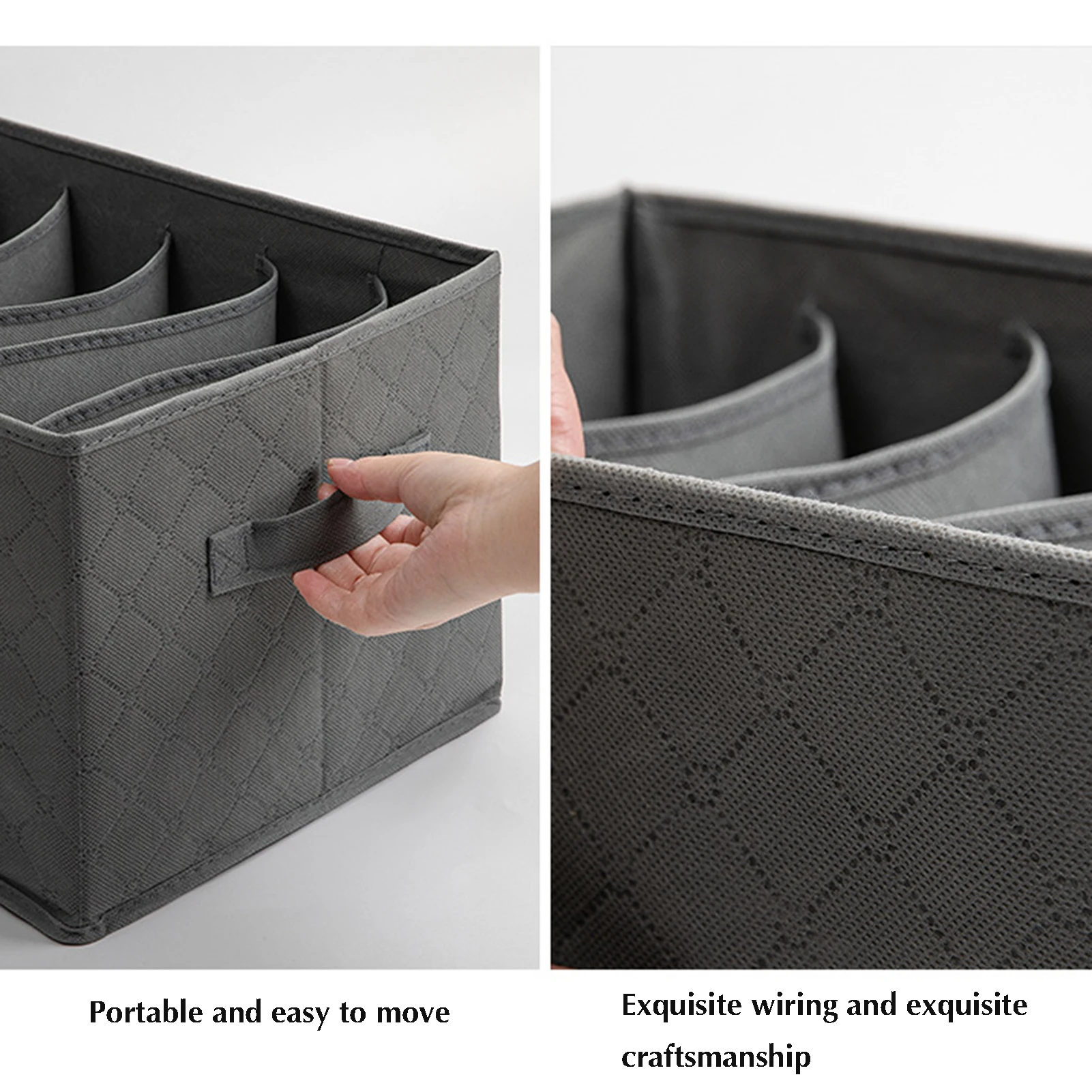 Portable and easy to move

Exquisite wiring and exquisite craftsmanship