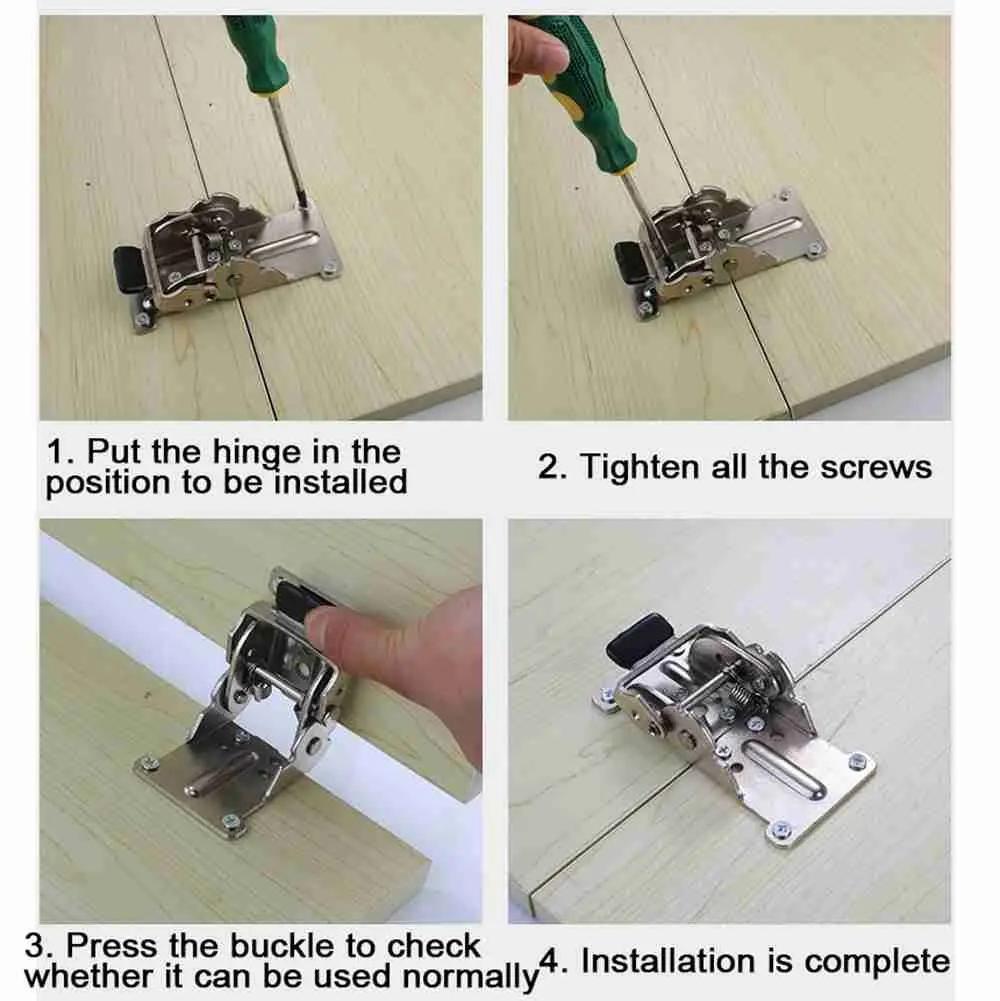 1. Put the hinge in the position to be installed

2. Tighten all the screws

3. Press the buckle to check whether it can be used normally

4. Installation is complete