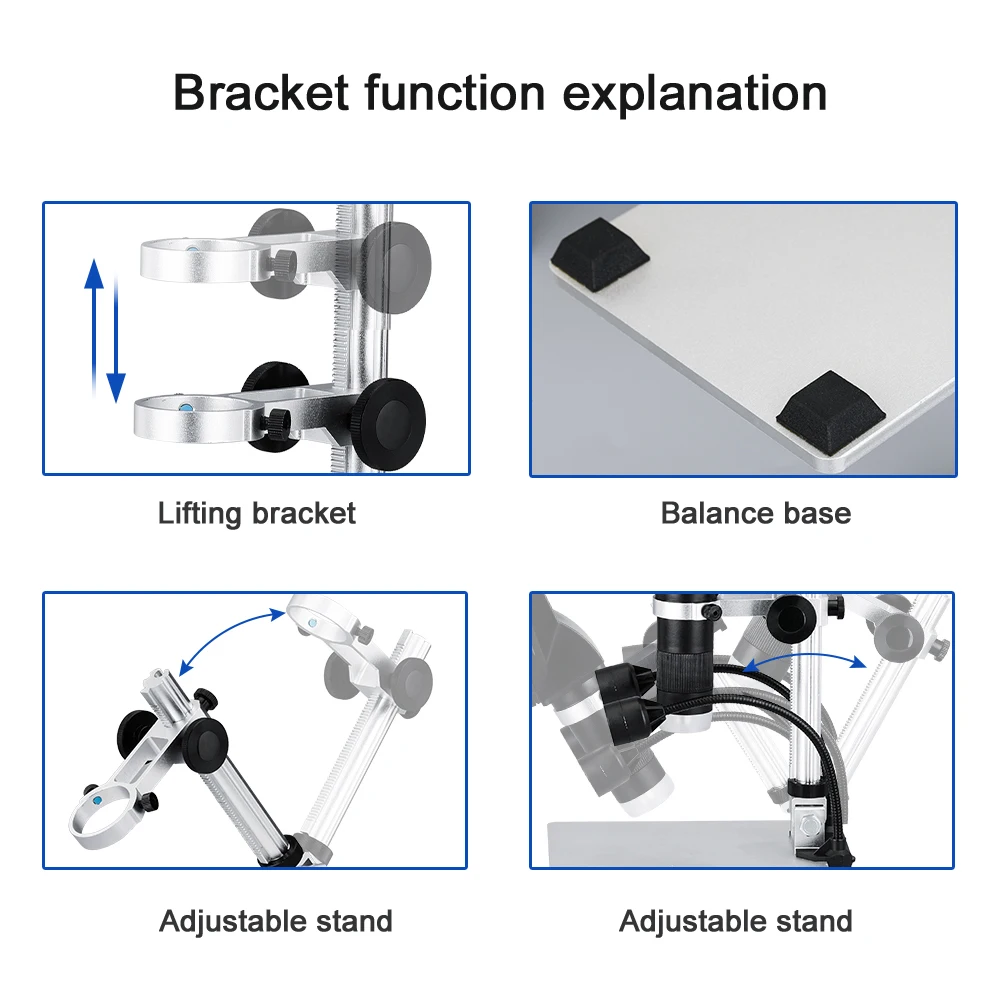 Bracket function explanation

Lifting bracket

Balance base

Adjustable stand

Adjustable stand