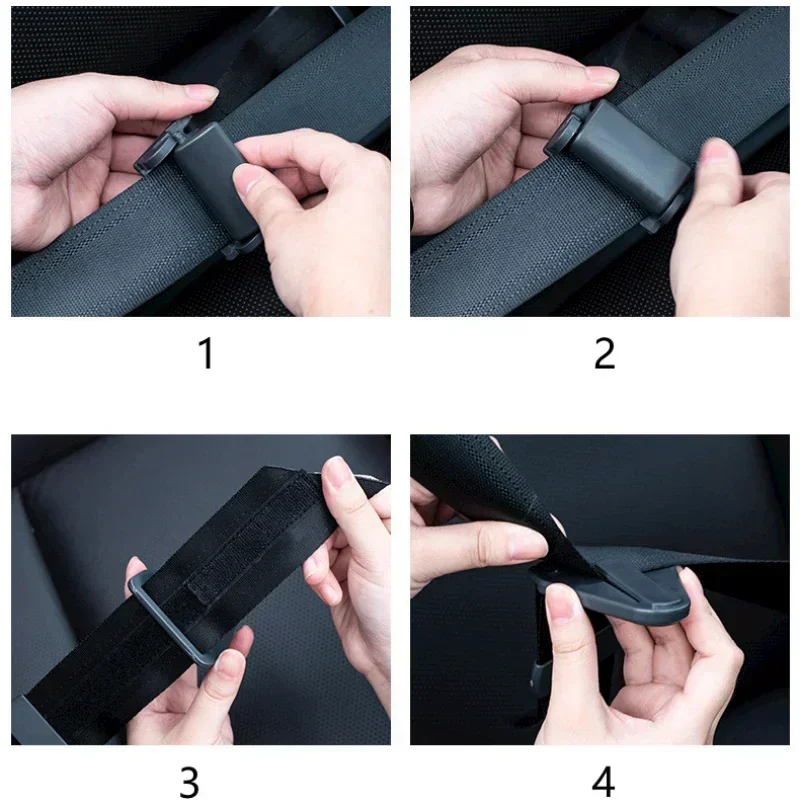 1

2

3

4