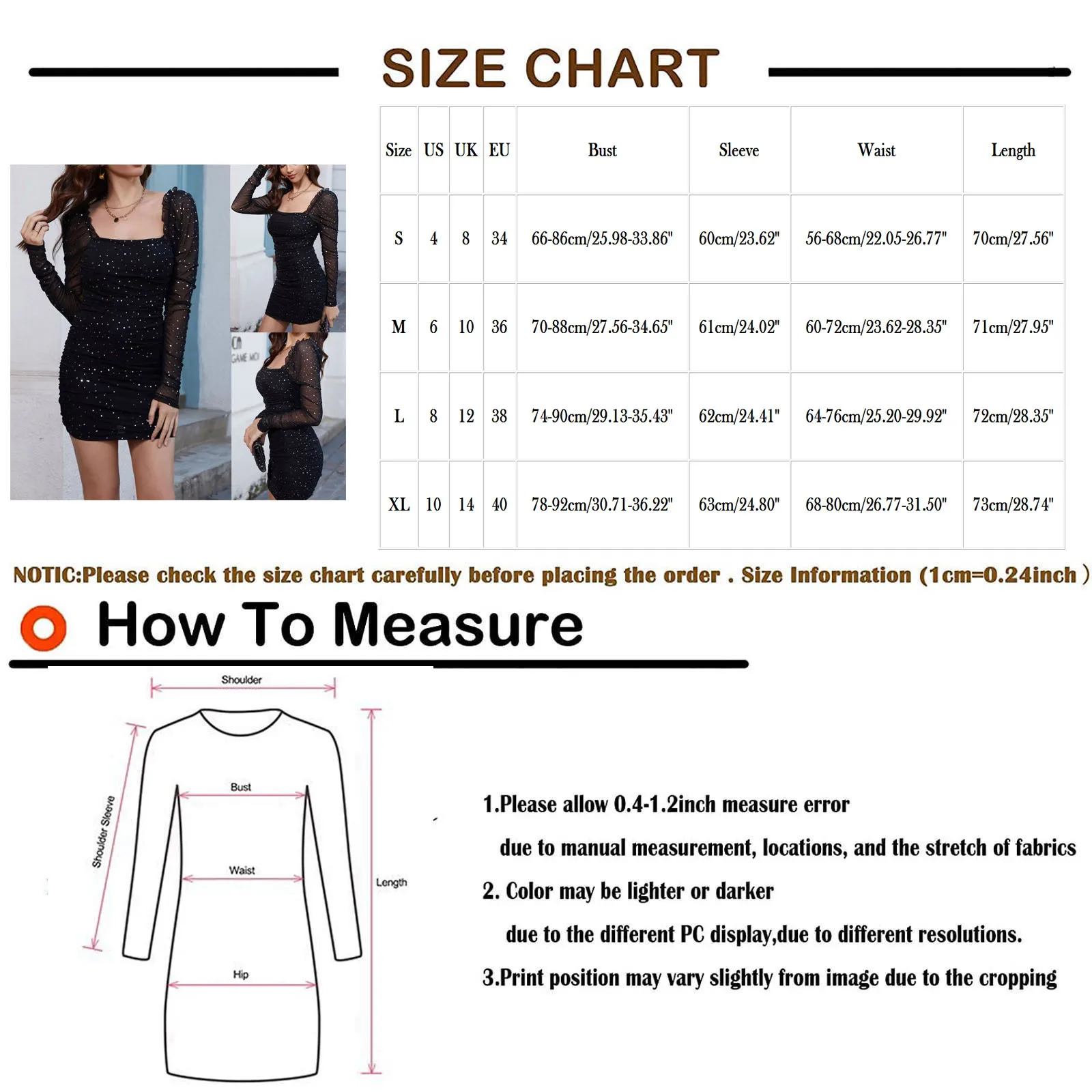 SIZE CHART

| Size | US | UK | EU | Bust | Sleeve | Waist | Length |
|---|---|---|---|---|---|---|---|
| S | 4 | 8 | 34 | 66-86cm/25.98-33.86" | 60cm/23.62" | 56-68cm/22.05-26.77" | 70cm/27.56" |
| M | 6 | 10 | 36 | 70-88cm/27.56-34.65" | 61cm/24.02" | 60-72cm/23.62-28.35" | 71cm/27.95" |
| L | 8 | 12 | 38 | 74-90cm/29.13-35.43" | 62cm/24.41" | 64-76cm/25.20-29.92" | 72cm/28.35" |
| XL | 10 | 14 | 40 | 78-92cm/30.71-36.22" | 63cm/24.80" | 68-80cm/26.77-31.50" | 73cm/28.74" |

NOTIC:Please check the size chart carefully before placing the order . Size Information (1cm=0.24inch )

How To Measure

Shoulder
Shoulder Sleeve
Bust
Waist
Hip
Length

1.Please allow 0.4-1.2inch measure error
due to manual measurement, locations, and the stretch of fabrics
2. Color may be lighter or darker
due to the different PC display,due to different resolutions.
3.Print position may vary slightly from image due to the cropping