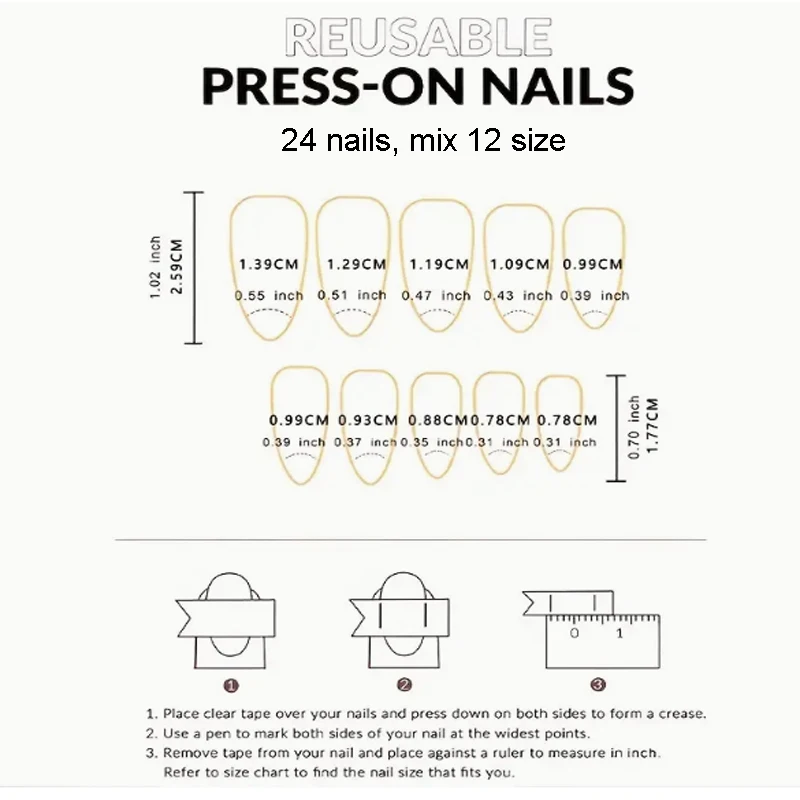 REUSABLE
PRESS-ON NAILS
24 nails, mix 12 size

1.02 inch
2.59CM

1.39CM 0.55 inch
1.29CM 0.51 inch
1.19CM 0.47 inch
1.09CM 0.43 inch
0.99CM 0.39 inch

0.99CM 0.39 inch
0.93CM 0.37 inch
0.88CM 0.35 inch
0.78CM 0.31 inch
0.78CM 0.31 inch

0.70 inch
1.77CM

0 1

1
2
3

1. Place clear tape over your nails and press down on both sides to form a crease.
2. Use a pen to mark both sides of your nail at the widest points.
3. Remove tape from your nail and place against a ruler to measure in inch. Refer to size chart to find the nail size that fits you.