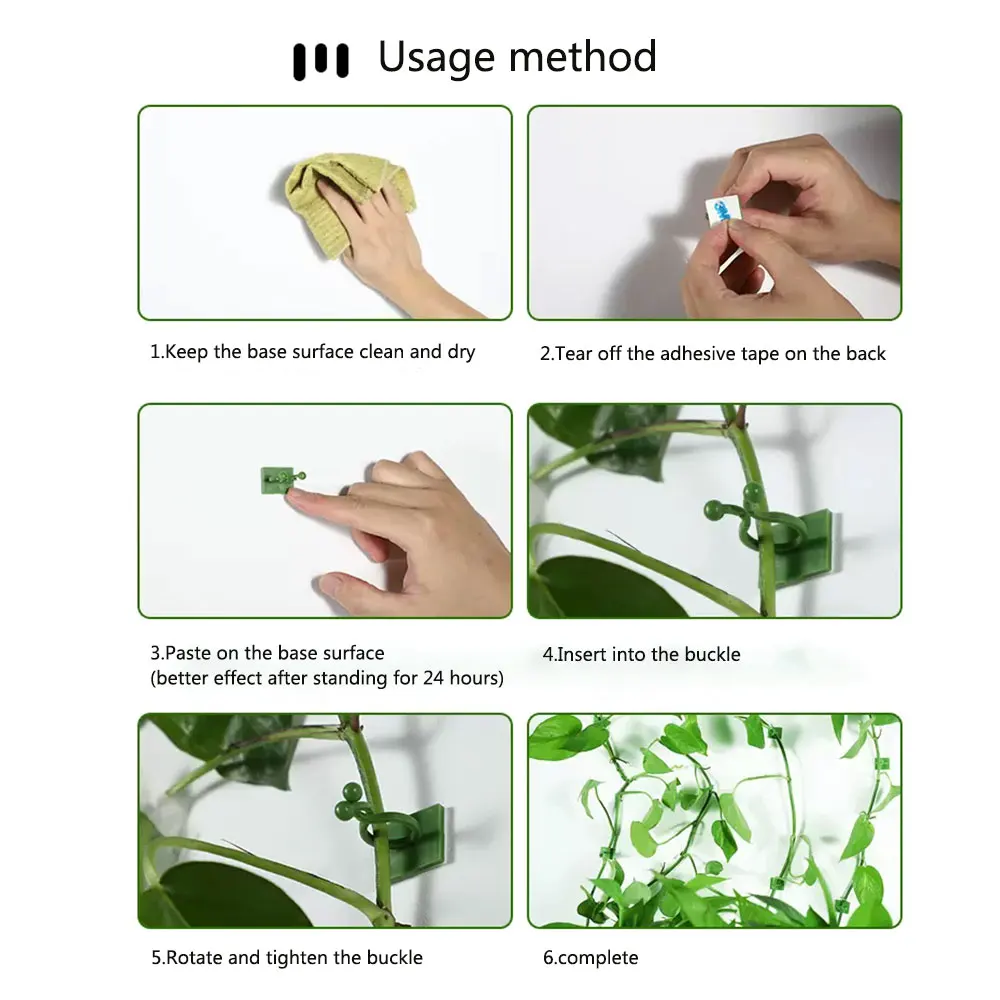 Usage method

1.Keep the base surface clean and dry

2.Tear off the adhesive tape on the back

3.Paste on the base surface
(better effect after standing for 24 hours)

4.Insert into the buckle

5.Rotate and tighten the buckle

6.complete