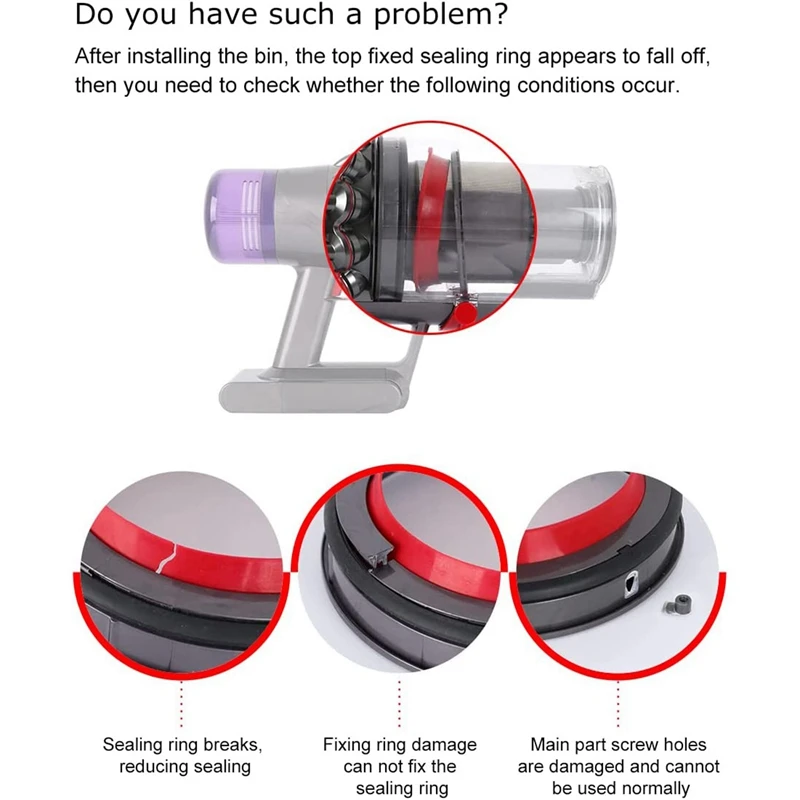 Do you have such a problem?

After installing the bin, the top fixed sealing ring appears to fall off, then you need to check whether the following conditions occur.

Sealing ring breaks, reducing sealing

Fixing ring damage can not fix the sealing ring

Main part screw holes are damaged and cannot be used normally