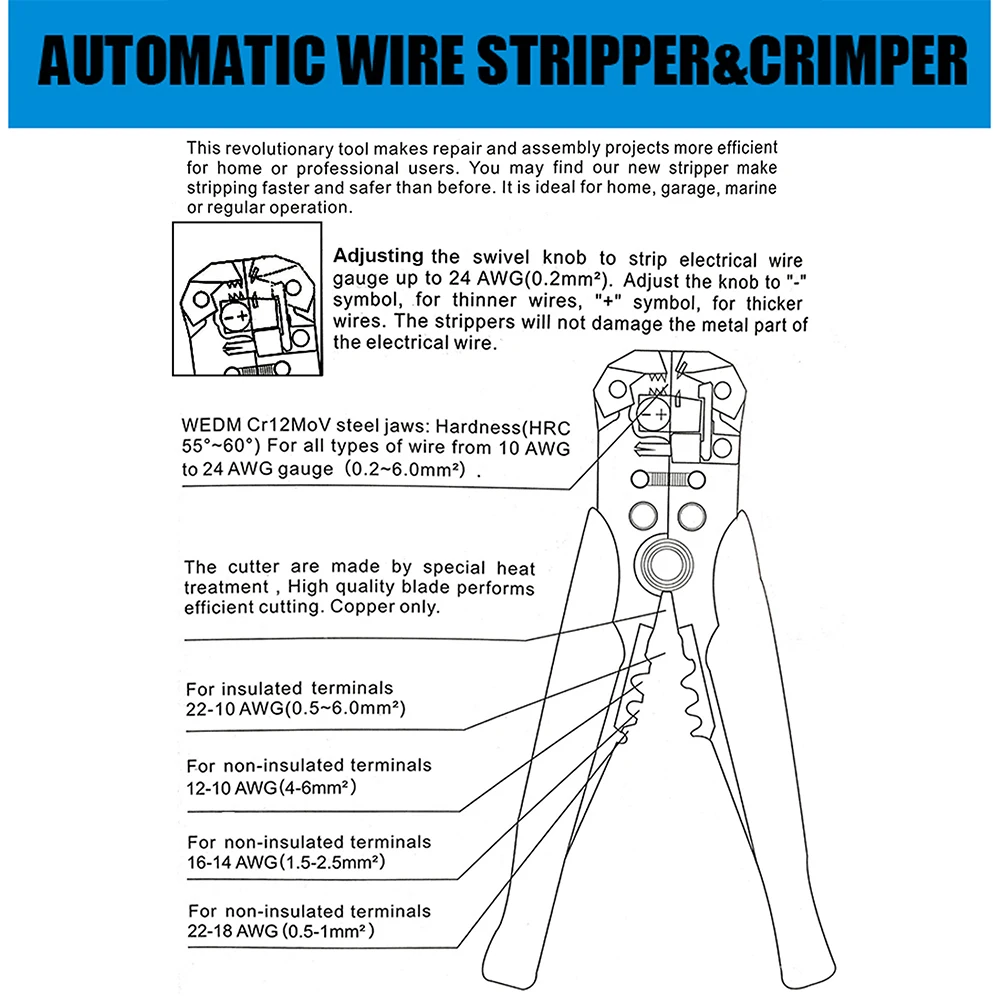 AUTOMATIC WIRE STRIPPER&CRIMPER

This revolutionary tool makes repair and assembly projects more efficient for home or professional users. You may find our new stripper make stripping faster and safer than before. It is ideal for home, garage, marine or regular operation.

Adjusting the swivel knob to strip electrical wire gauge up to 24 AWG(0.2mm²). Adjust the knob to "-" symbol, for thinner wires, "+" symbol, for thicker wires. The strippers will not damage the metal part of the electrical wire.

WEDM Cr12MoV steel jaws: Hardness(HRC 55°~60°) For all types of wire from 10 AWG to 24 AWG gauge (0.2~6.0mm²) .

The cutter are made by special heat treatment , High quality blade performs efficient cutting. Copper only.

For insulated terminals 22-10 AWG(0.5~6.0mm²)

For non-insulated terminals 12-10 AWG(4-6mm²)

For non-insulated terminals 16-14 AWG(1.5-2.5mm²)

For non-insulated terminals 22-18 AWG (0.5-1mm²)