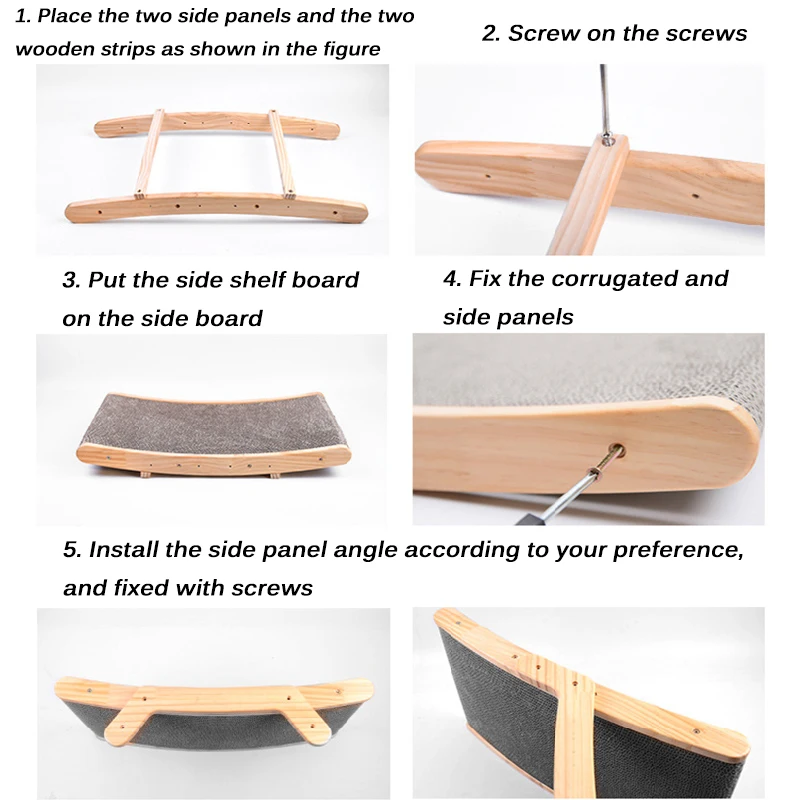 1. Place the two side panels and the two wooden strips as shown in the figure

2. Screw on the screws

3. Put the side shelf board on the side board

4. Fix the corrugated and side panels

5. Install the side panel angle according to your preference, and fixed with screws