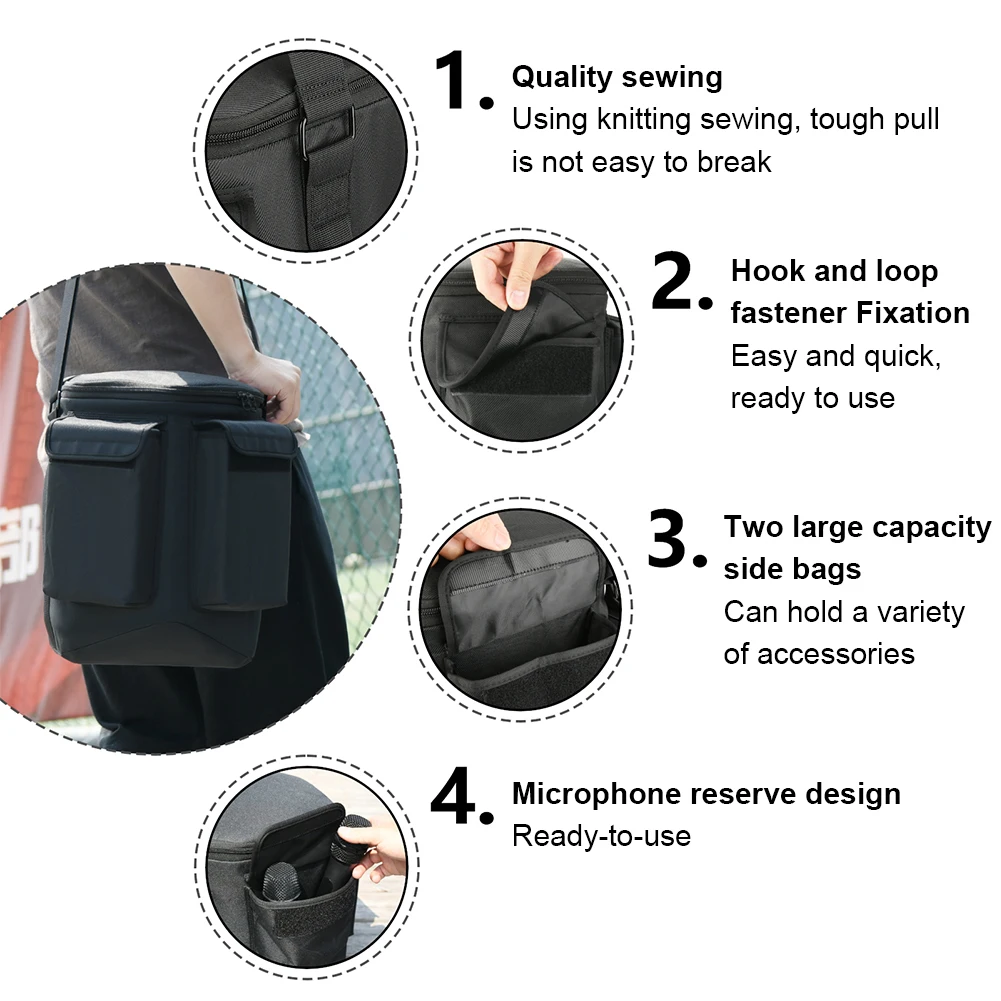 1. Quality sewing
Using knitting sewing, tough pull is not easy to break

2. Hook and loop fastener Fixation
Easy and quick, ready to use

3. Two large capacity side bags
Can hold a variety of accessories

4. Microphone reserve design
Ready-to-use