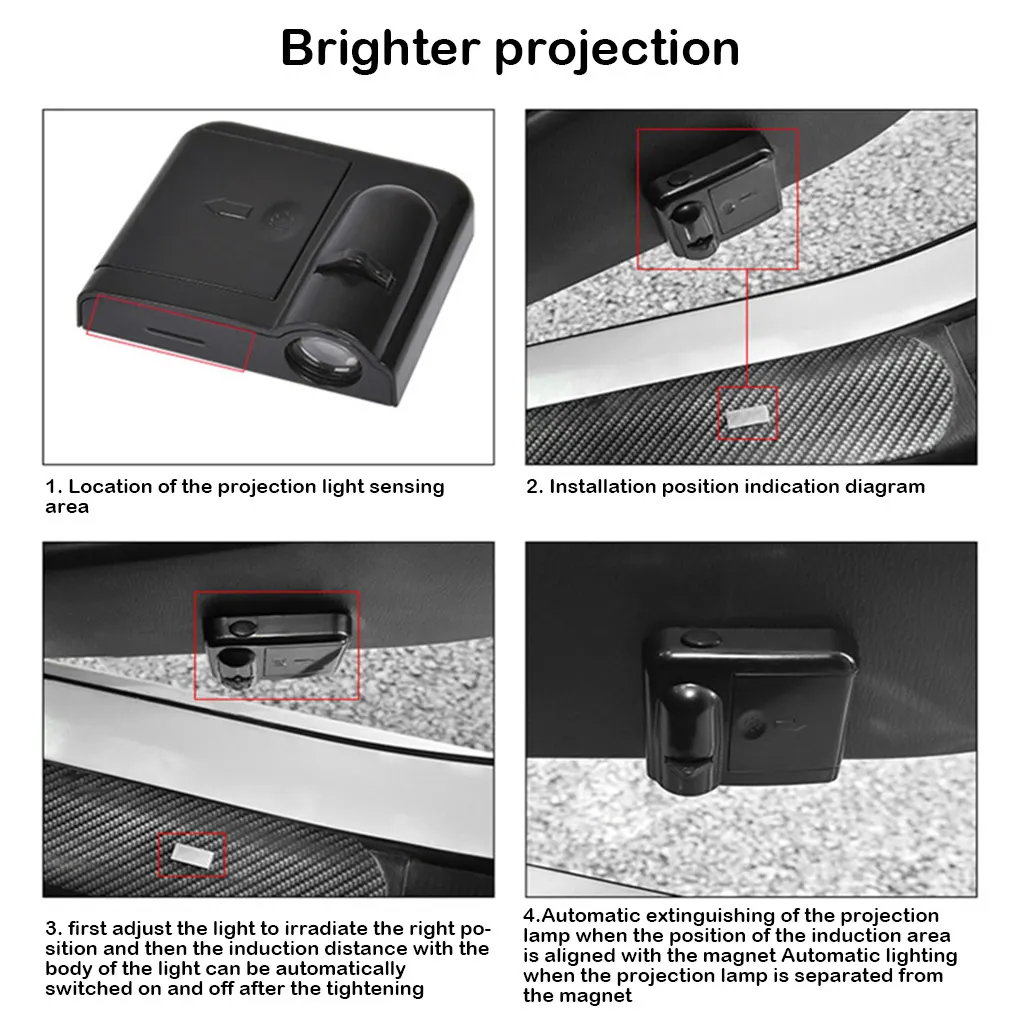 Brighter projection

1. Location of the projection light sensing area

2. Installation position indication diagram

3. first adjust the light to irradiate the right position and then the induction distance with the body of the light can be automatically switched on and off after the tightening

4.Automatic extinguishing of the projection lamp when the position of the induction area is aligned with the magnet Automatic lighting when the projection lamp is separated from the magnet