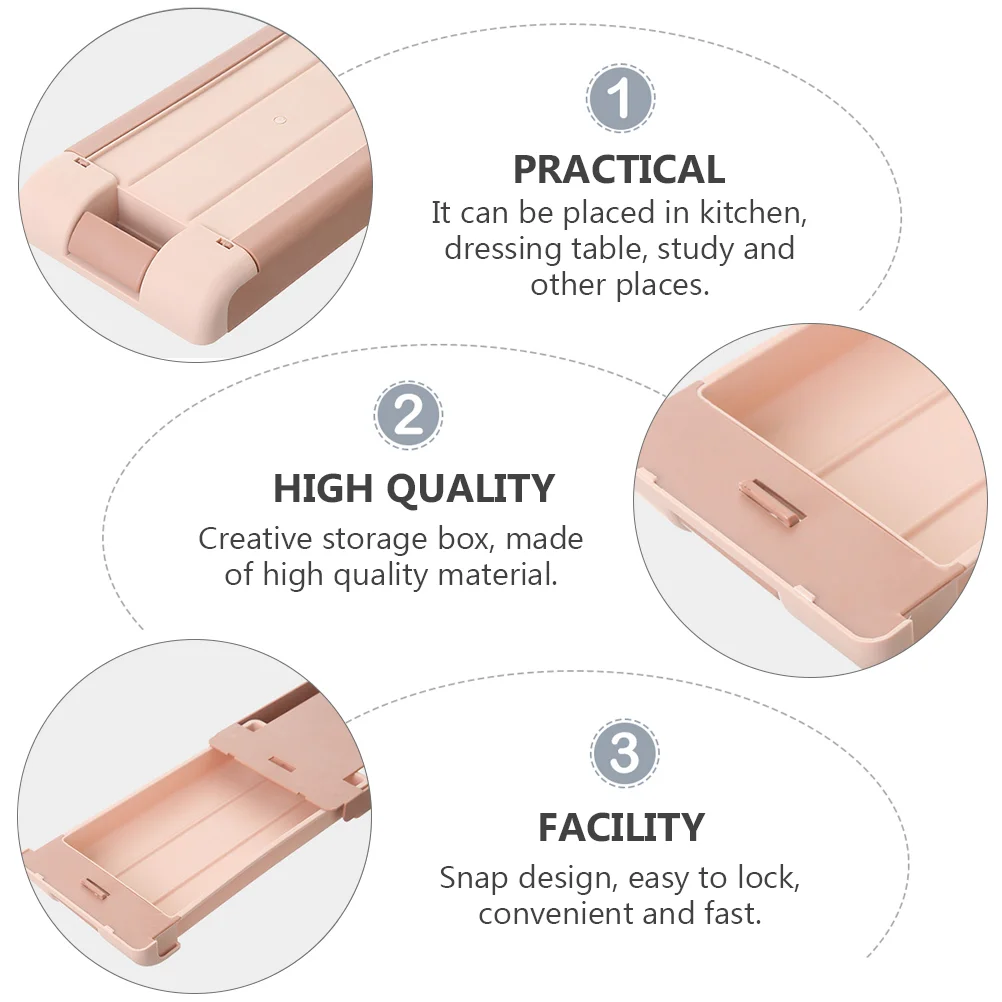 1

PRACTICAL

It can be placed in kitchen, dressing table, study and other places.

2

HIGH QUALITY

Creative storage box, made of high quality material.

3

FACILITY

Snap design, easy to lock, convenient and fast.