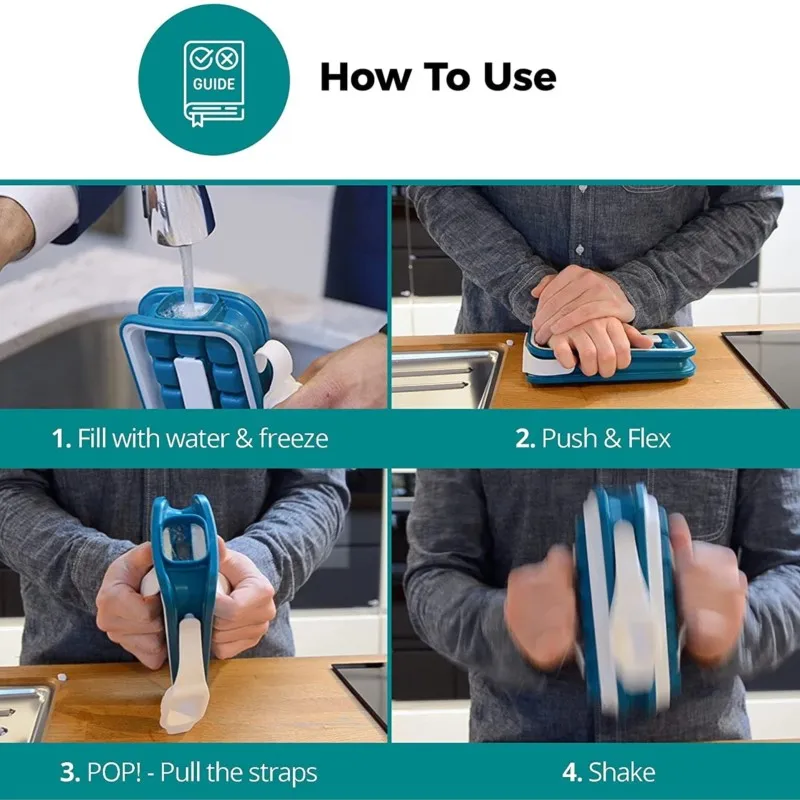 GUIDE

How To Use

1. Fill with water & freeze

2. Push & Flex

3. POP! - Pull the straps

4. Shake