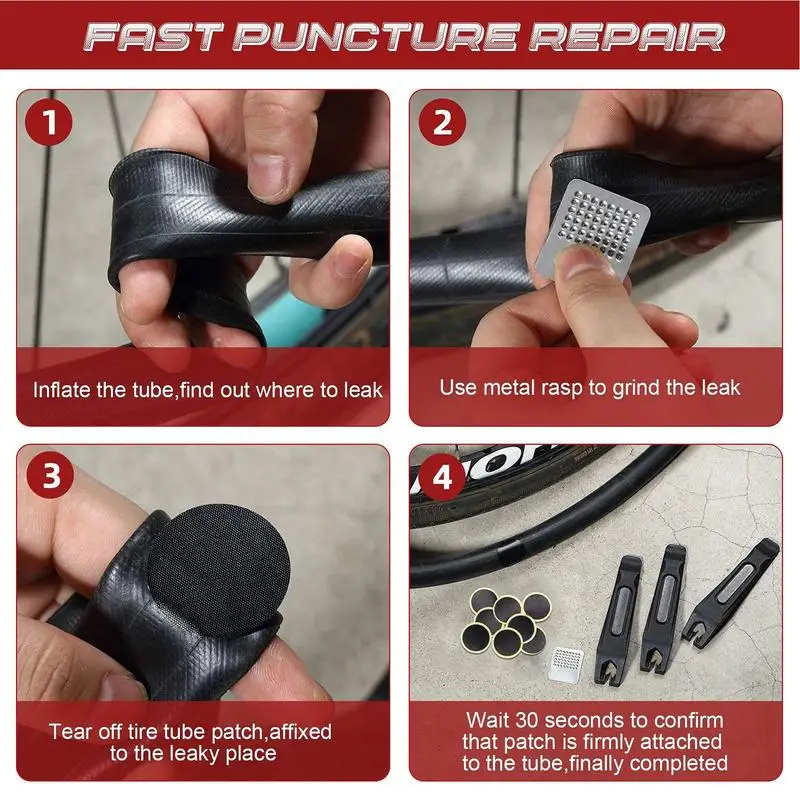 FAST PUNCTURE REPAIR

1

Inflate the tube,find out where to leak

2

Use metal rasp to grind the leak

3

Tear off tire tube patch,affixed to the leaky place

4

Wait 30 seconds to confirm that patch is firmly attached to the tube,finally completed