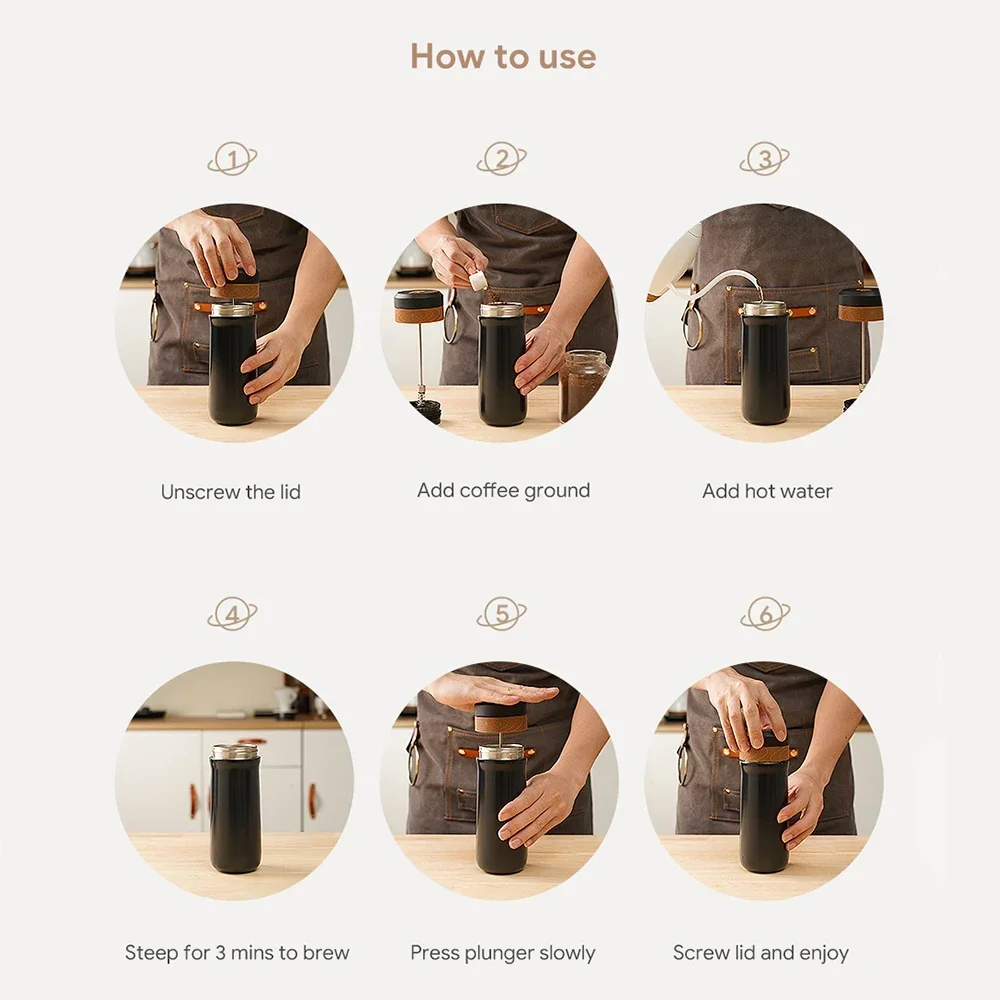 How to use

1

Unscrew the lid

2

Add coffee ground

3

Add hot water

4

Steep for 3 mins to brew

5

Press plunger slowly

6

Screw lid and enjoy