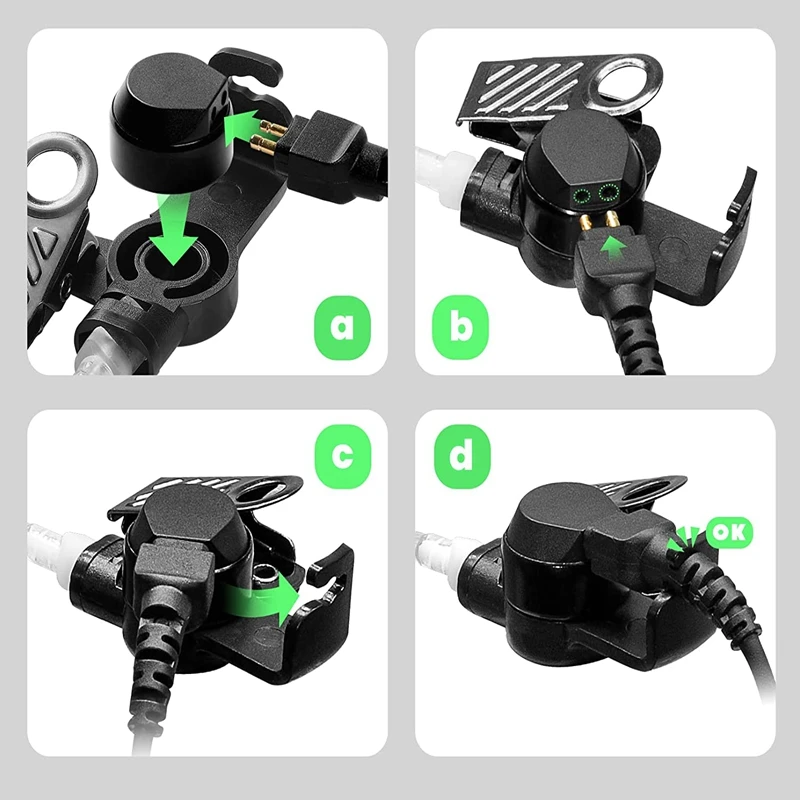 a

b

c

d

OK