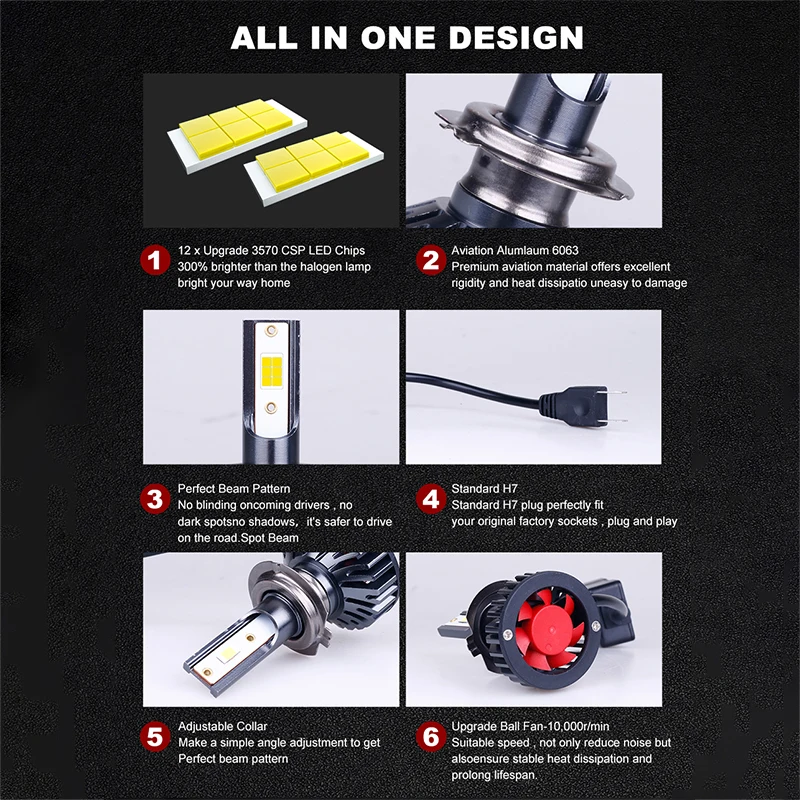 ALL IN ONE DESIGN

1
12 x Upgrade 3570 CSP LED Chips
300% brighter than the halogen lamp
bright your way home

2
Aviation Alumlaum 6063
Premium aviation material offers excellent
rigidity and heat dissipatio uneasy to damage

3
Perfect Beam Pattern
No blinding oncoming drivers , no
dark spotsno shadows, it's safer to drive
on the road.Spot Beam

4
Standard H7
Standard H7 plug perfectly fit
your original factory sockets , plug and play

5
Adjustable Collar
Make a simple angle adjustment to get
Perfect beam pattern

6
Upgrade Ball Fan-10,000r/min
Suitable speed , not only reduce noise but
alsoensure stable heat dissipation and
prolong lifespan.