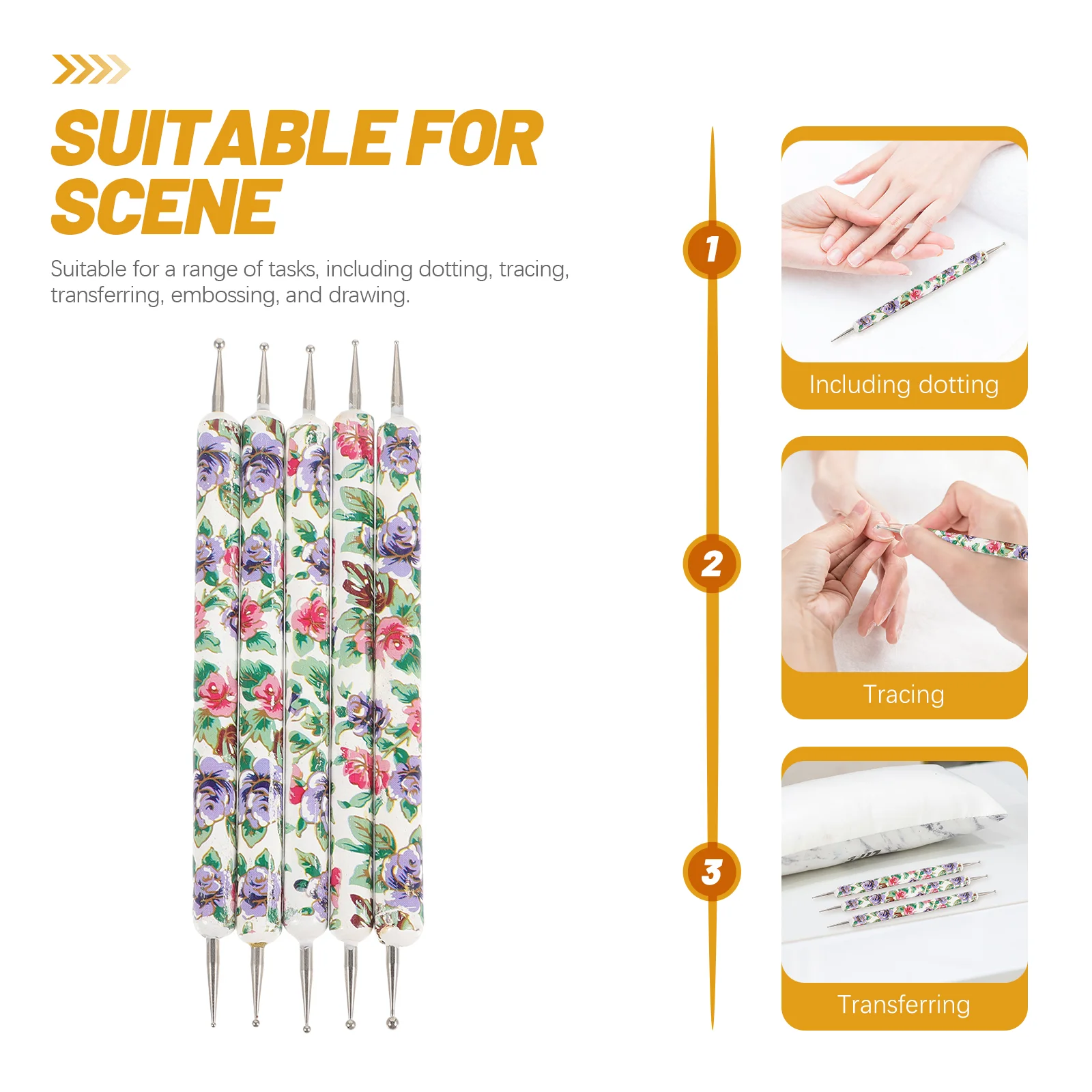 SUITABLE FOR SCENE

Suitable for a range of tasks, including dotting, tracing, transferring, embossing, and drawing.

1

Including dotting

2

Tracing

3

Transferring