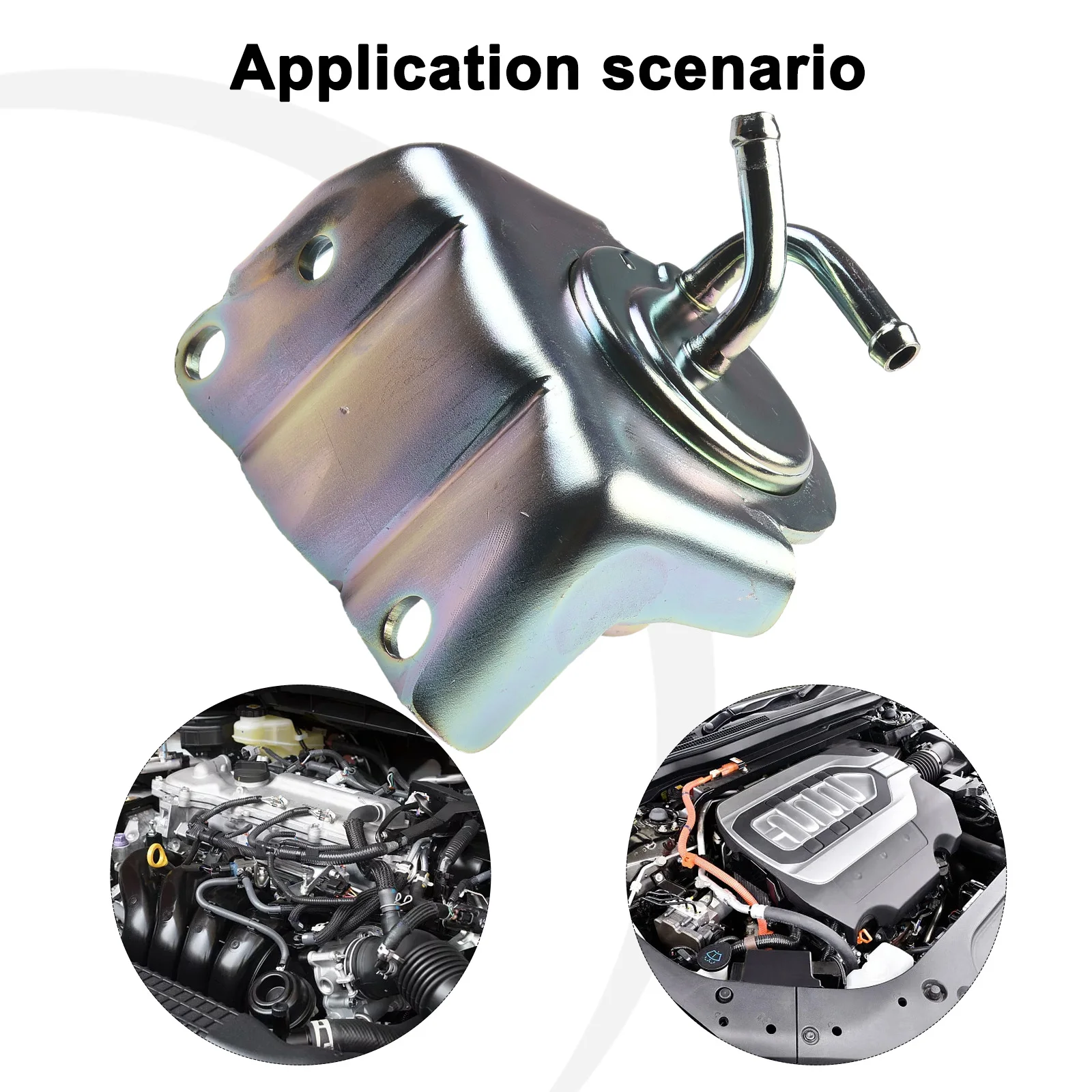 Application scenario