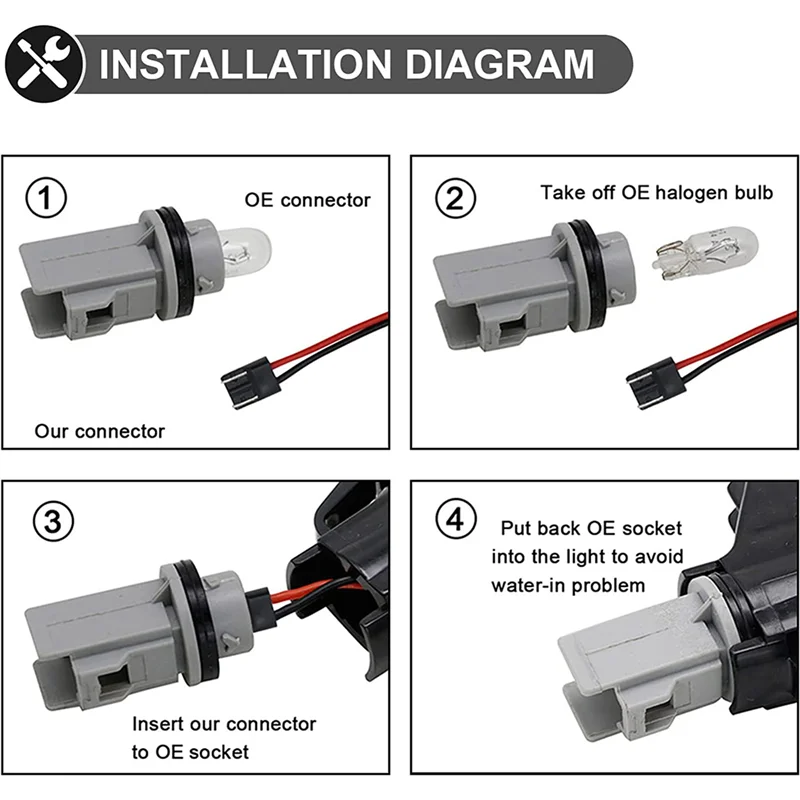 INSTALLATION DIAGRAM

①
OE connector
Our connector

②
Take off OE halogen bulb

③
Insert our connector to OE socket

④
Put back OE socket into the light to avoid water-in problem