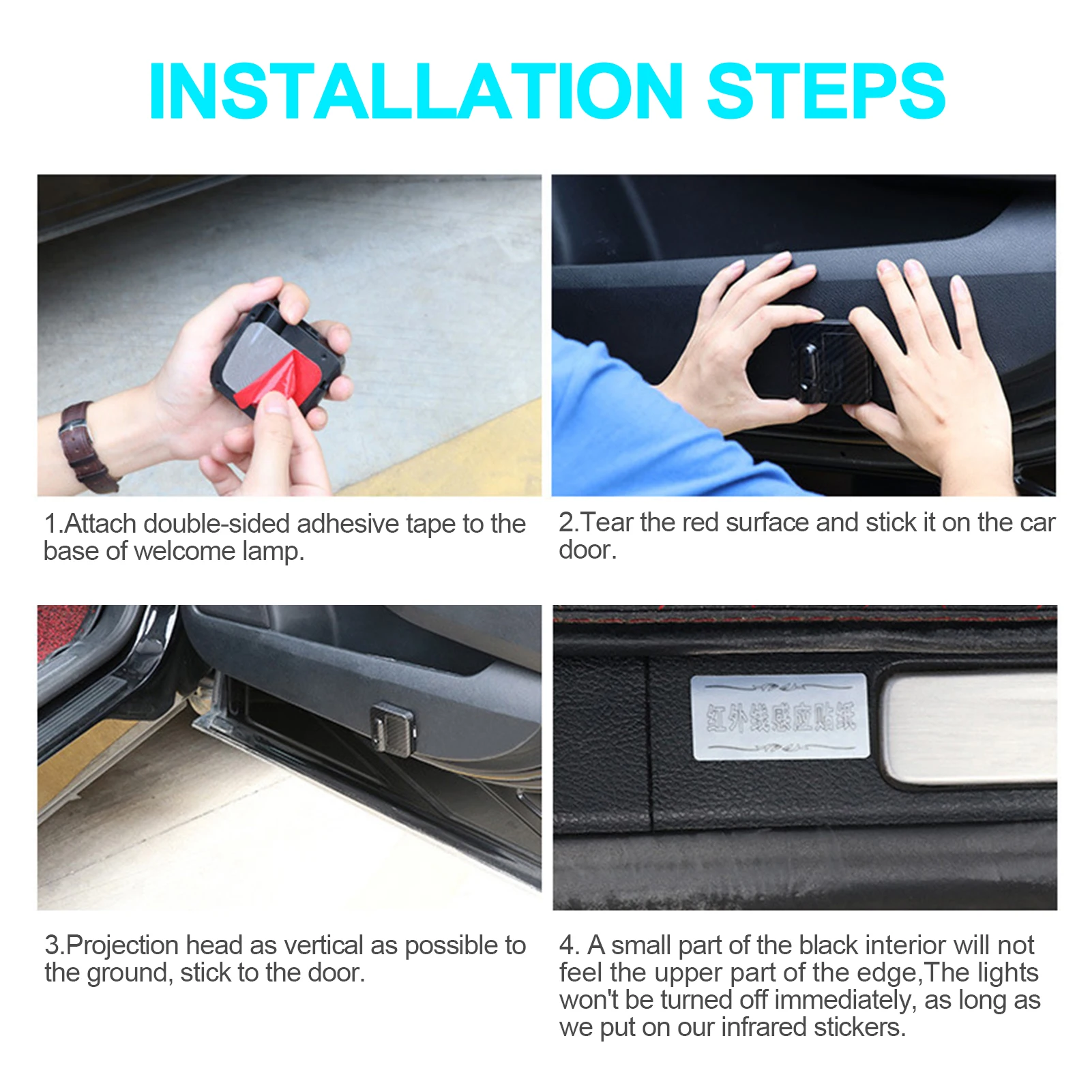 INSTALLATION STEPS

1.Attach double-sided adhesive tape to the base of welcome lamp.

2.Tear the red surface and stick it on the car door.

红外线感应贴纸

3.Projection head as vertical as possible to the ground, stick to the door.

4. A small part of the black interior will not feel the upper part of the edge,The lights won't be turned off immediately, as long as we put on our infrared stickers.