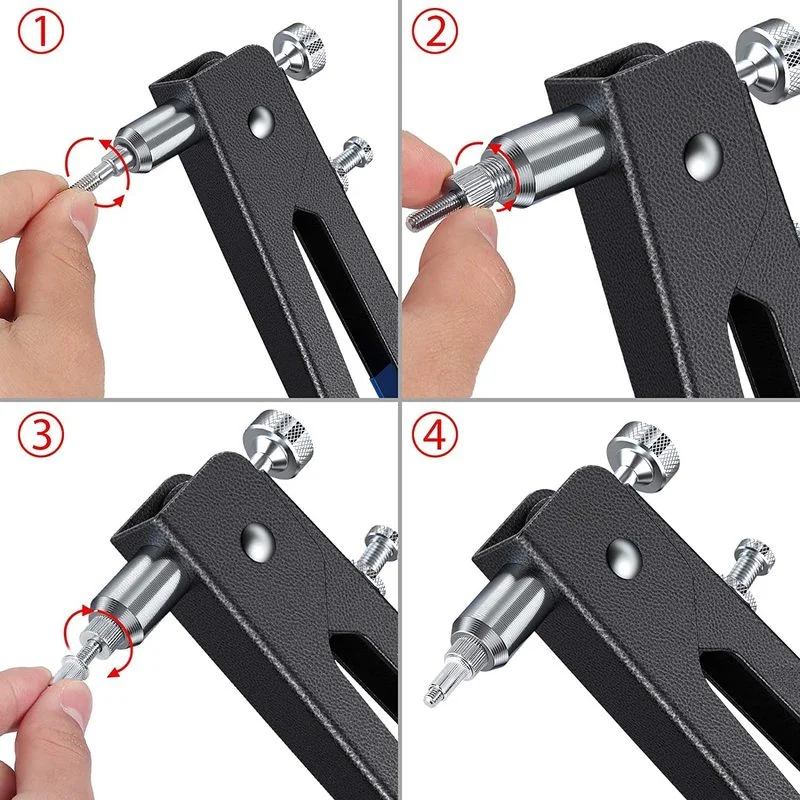 ①

②

③

④