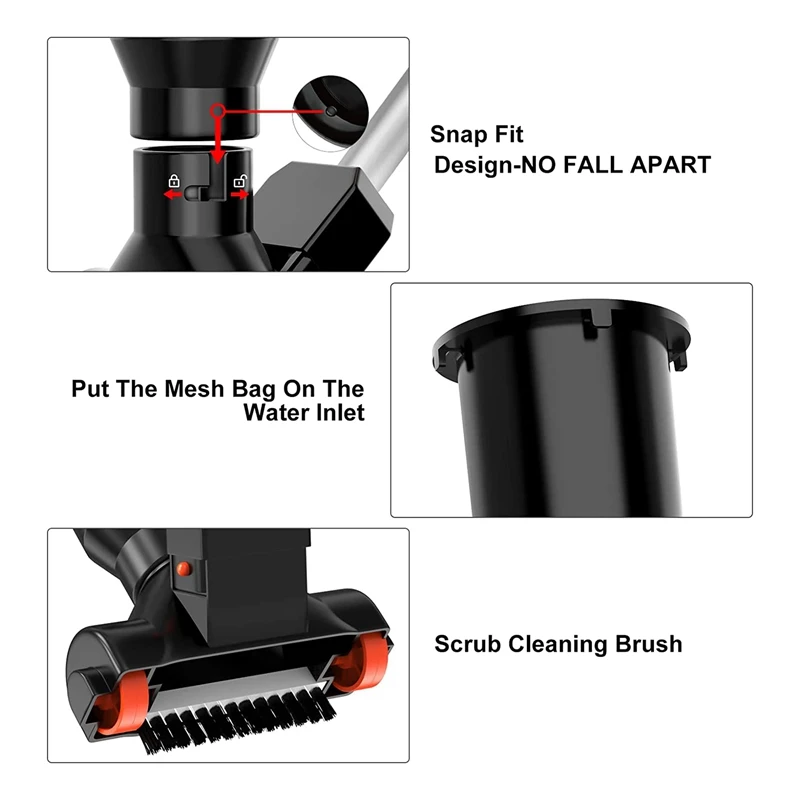 Snap Fit
Design-NO FALL APART

Put The Mesh Bag On The Water Inlet

Scrub Cleaning Brush