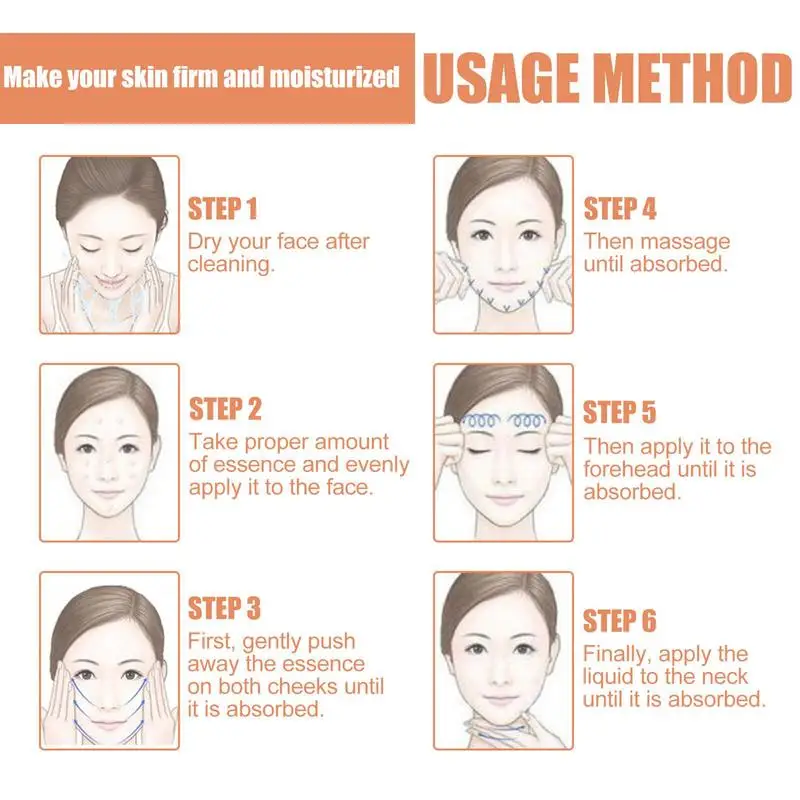 Make your skin firm and moisturized

USAGE METHOD

STEP 1
Dry your face after cleaning.

STEP 2
Take proper amount of essence and evenly apply it to the face.

STEP 3
First, gently push away the essence on both cheeks until it is absorbed.

STEP 4
Then massage until absorbed.

STEP 5
Then apply it to the forehead until it is absorbed.

STEP 6
Finally, apply the liquid to the neck until it is absorbed.