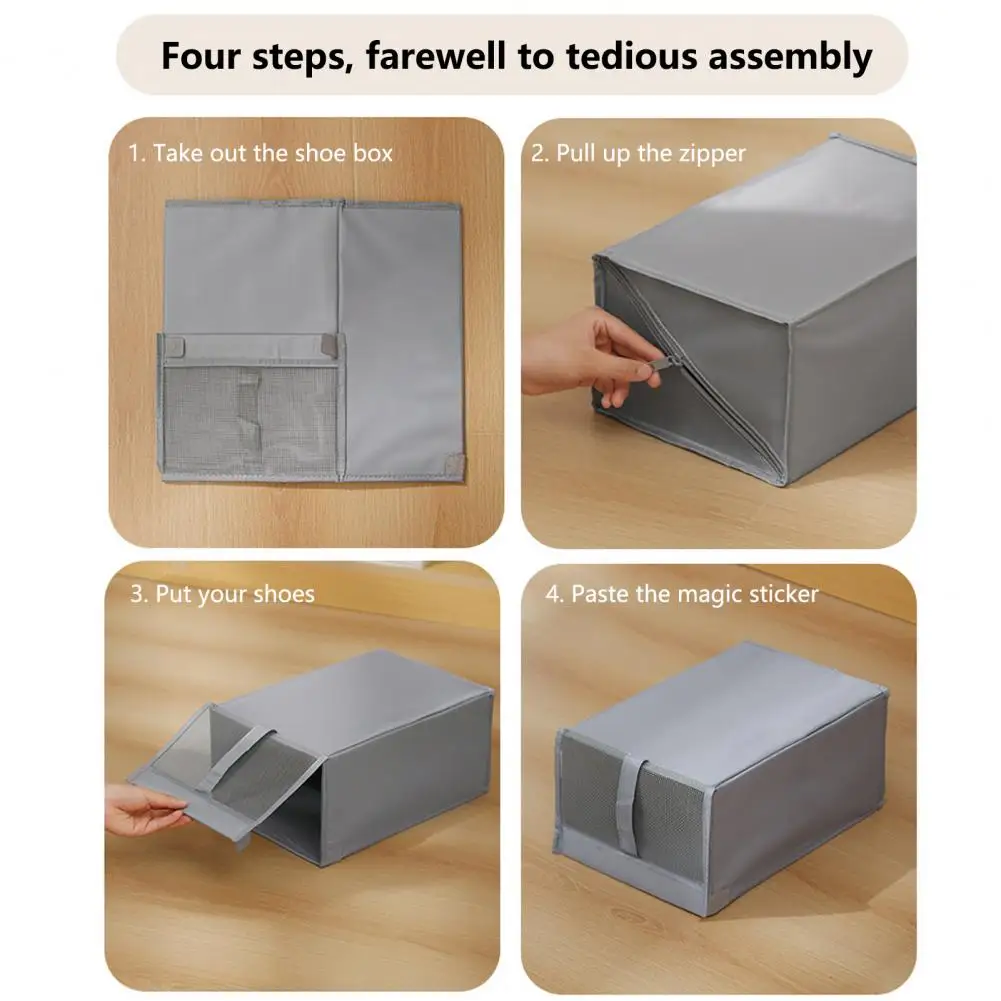 Four steps, farewell to tedious assembly

1. Take out the shoe box

2. Pull up the zipper

3. Put your shoes

4. Paste the magic sticker