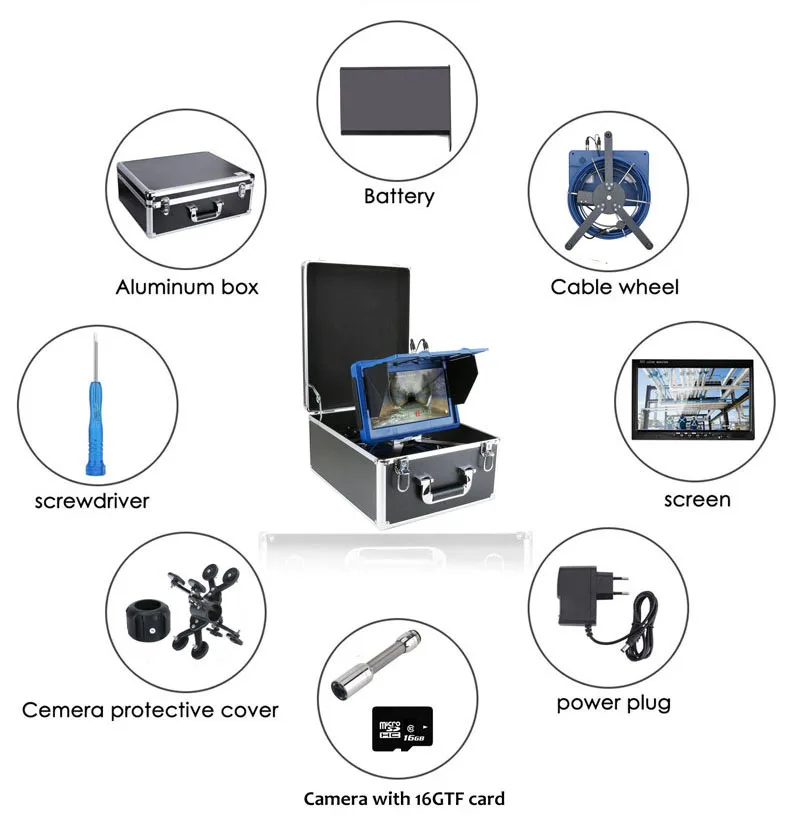 Battery

Aluminum box

Cable wheel

screwdriver

screen

Cemera protective cover

power plug

micro SD HC 16GB

Camera with 16GTF card