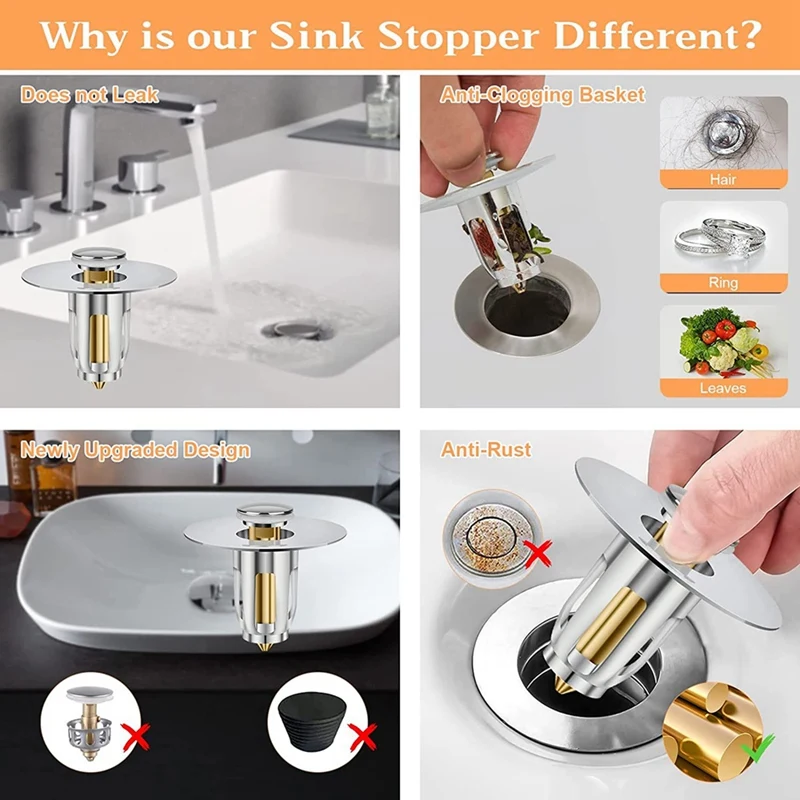 Why is our Sink Stopper Different?

Does not Leak

Anti-Clogging Basket

Hair

Ring

Leaves

Newly Upgraded Design

Anti-Rust